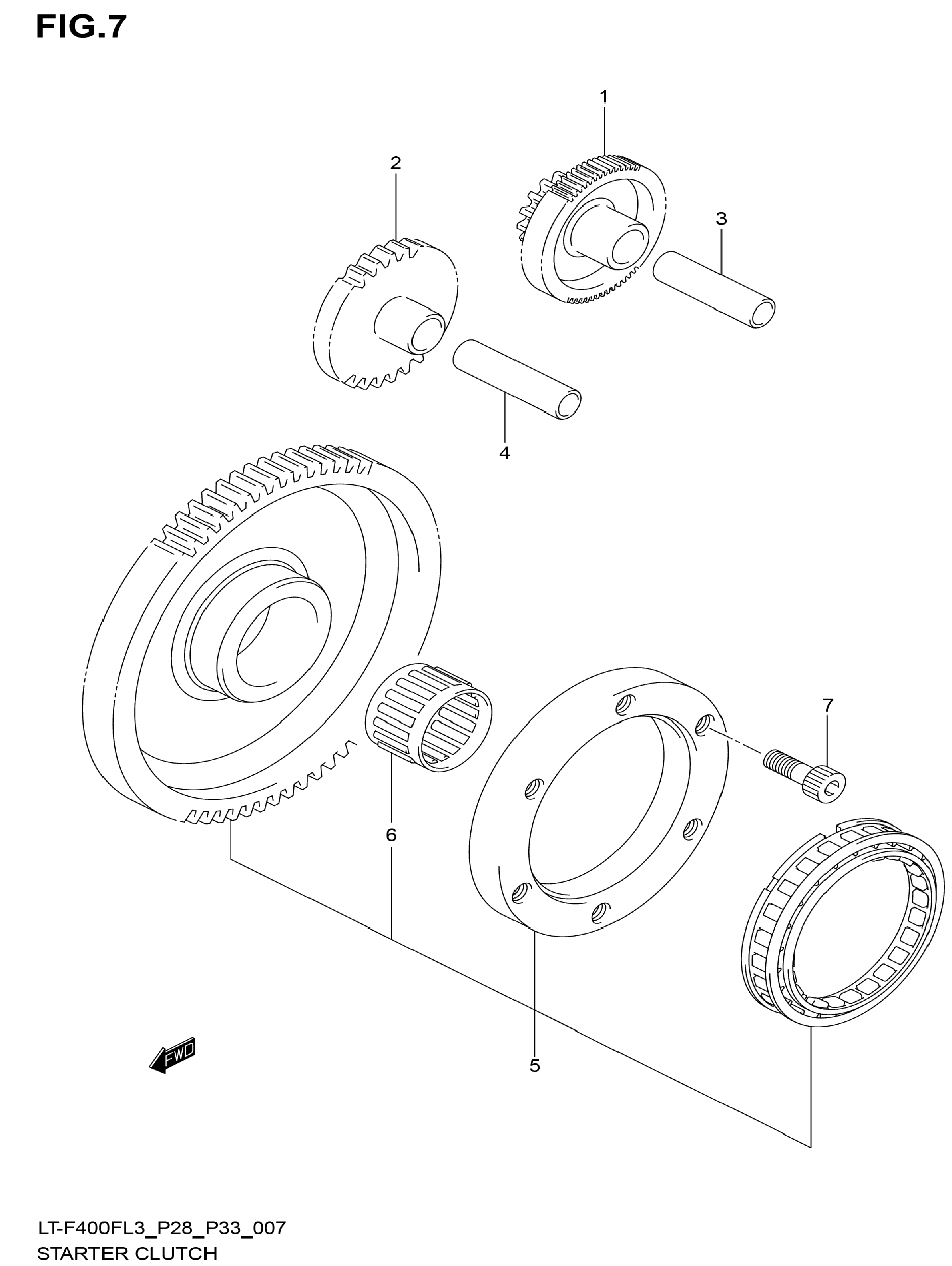 FIG.7

1

2

3

4

7

6

5

FWD

LT-F400FL3_P28_P33_007
STARTER CLUTCH