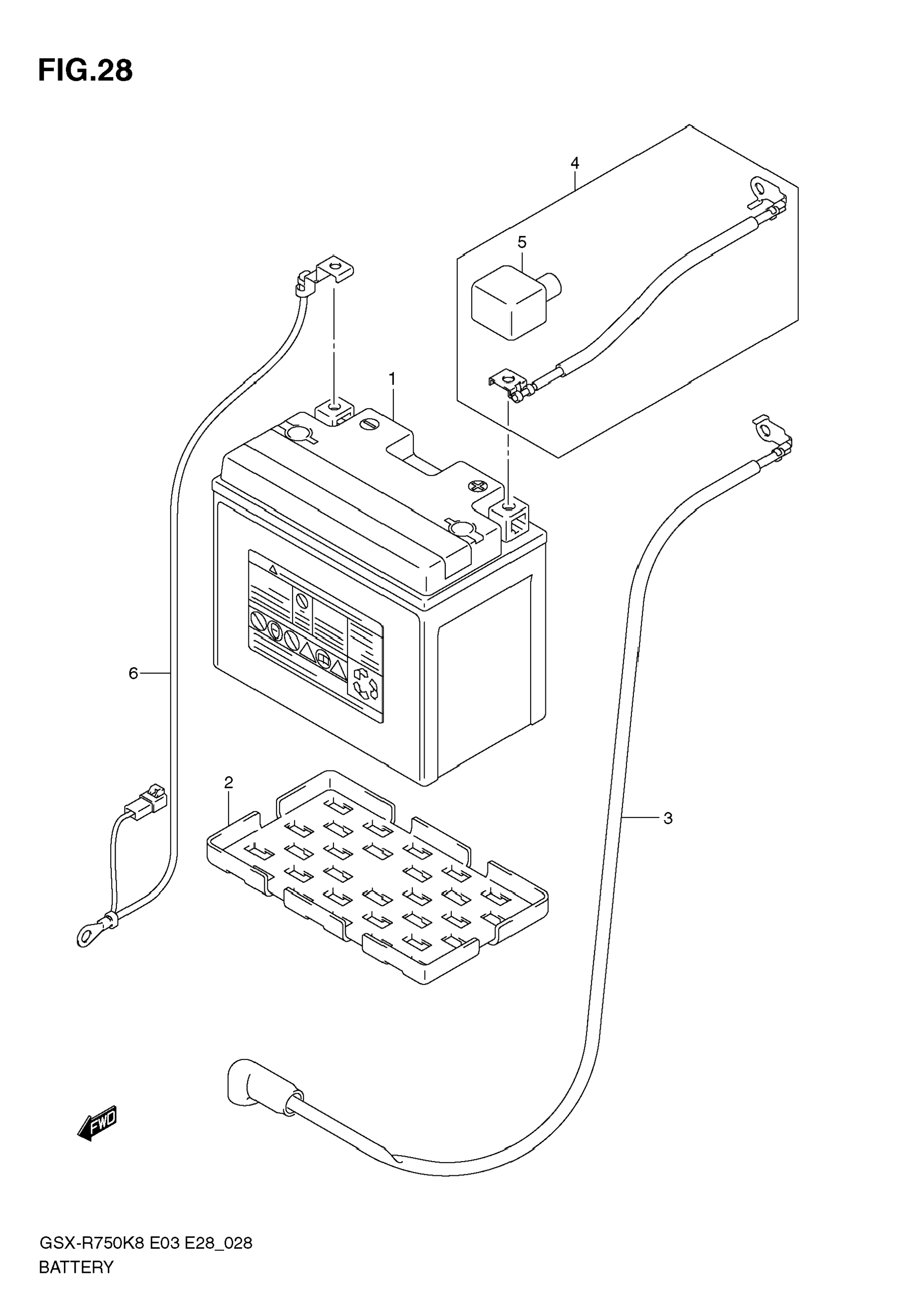 FIG.28

4

5

1

6

2

3

FWD

GSX-R750K8 E03 E28_028
BATTERY