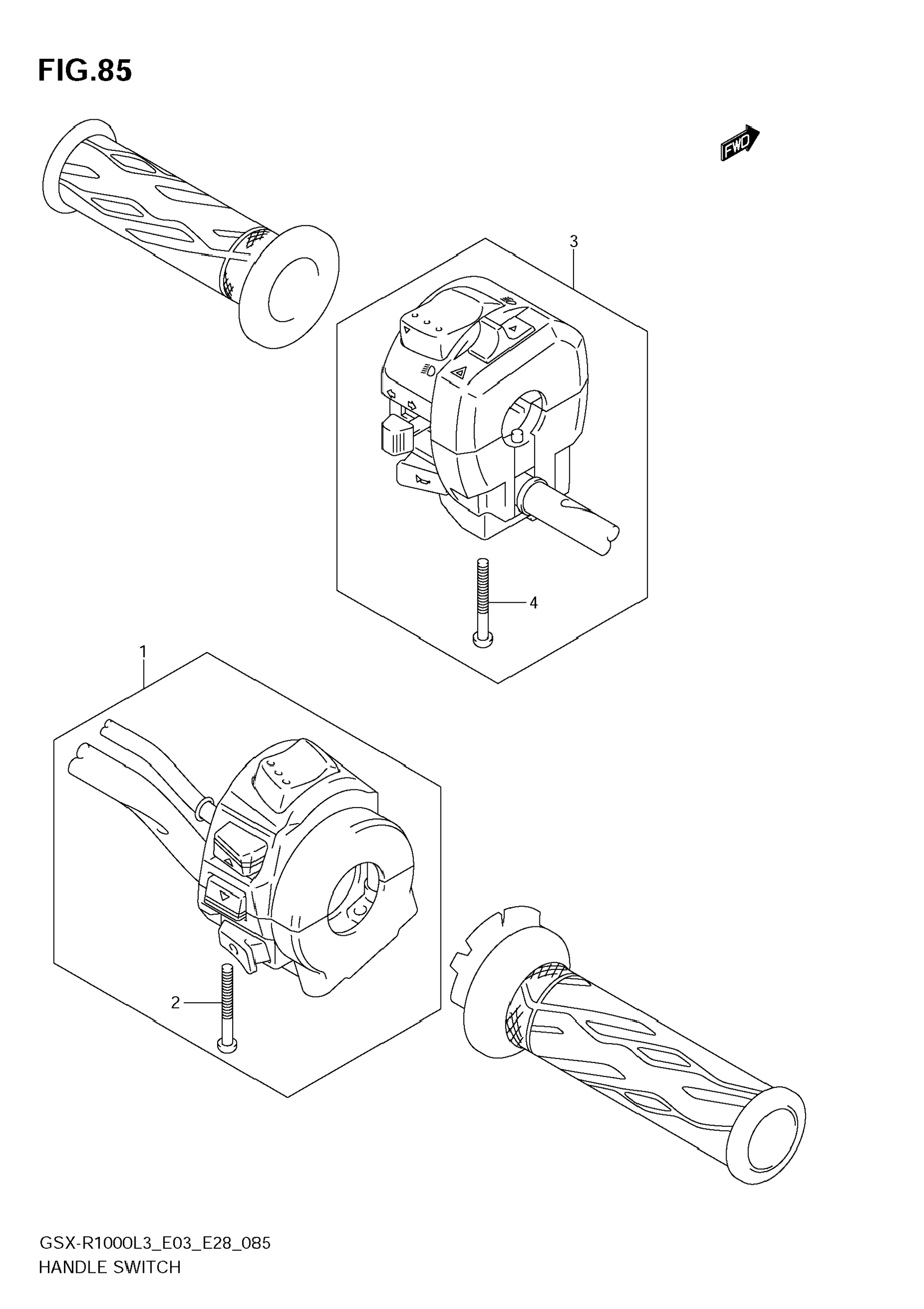 FIG.85

FWD

3

4

1

2

GSX-R1000L3_E03_E28_085
HANDLE SWITCH