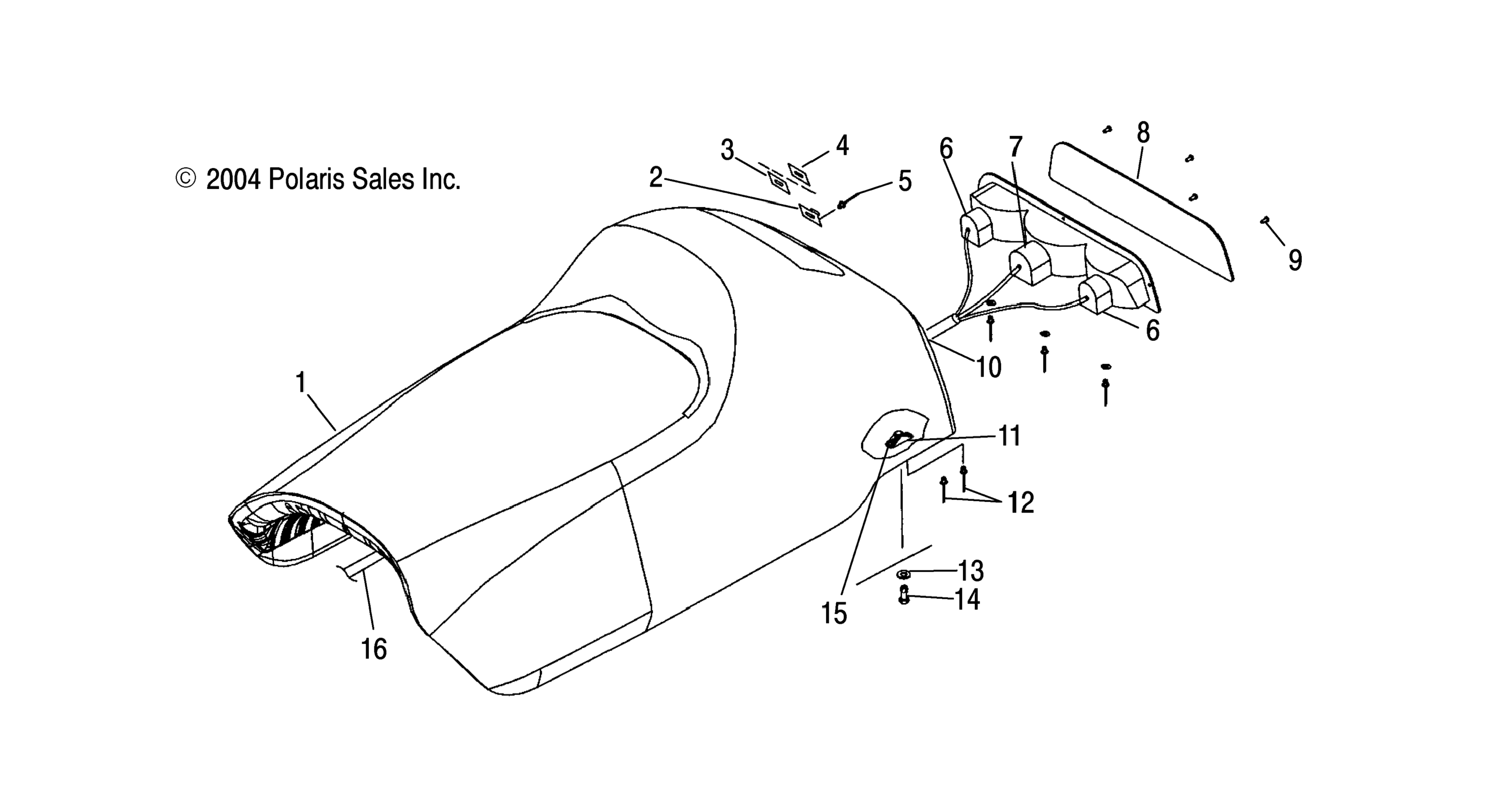 © 2004 Polaris Sales Inc.

3
4
2
5
6
7
8
9
6
10
1
11
12
13
14
15
16