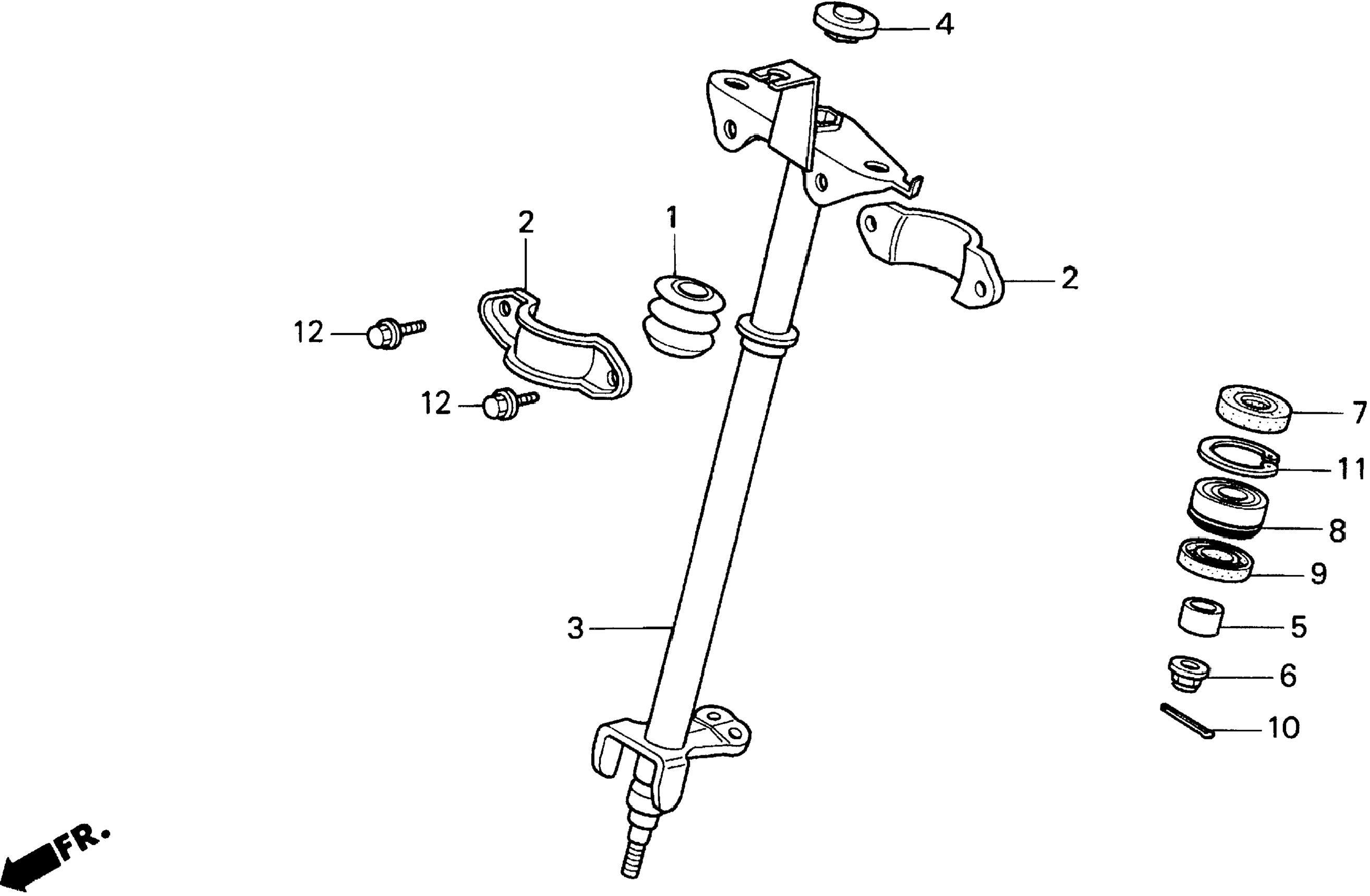 4
2
1
2
12
12
7
11
8
9
3
5
6
10
FR.