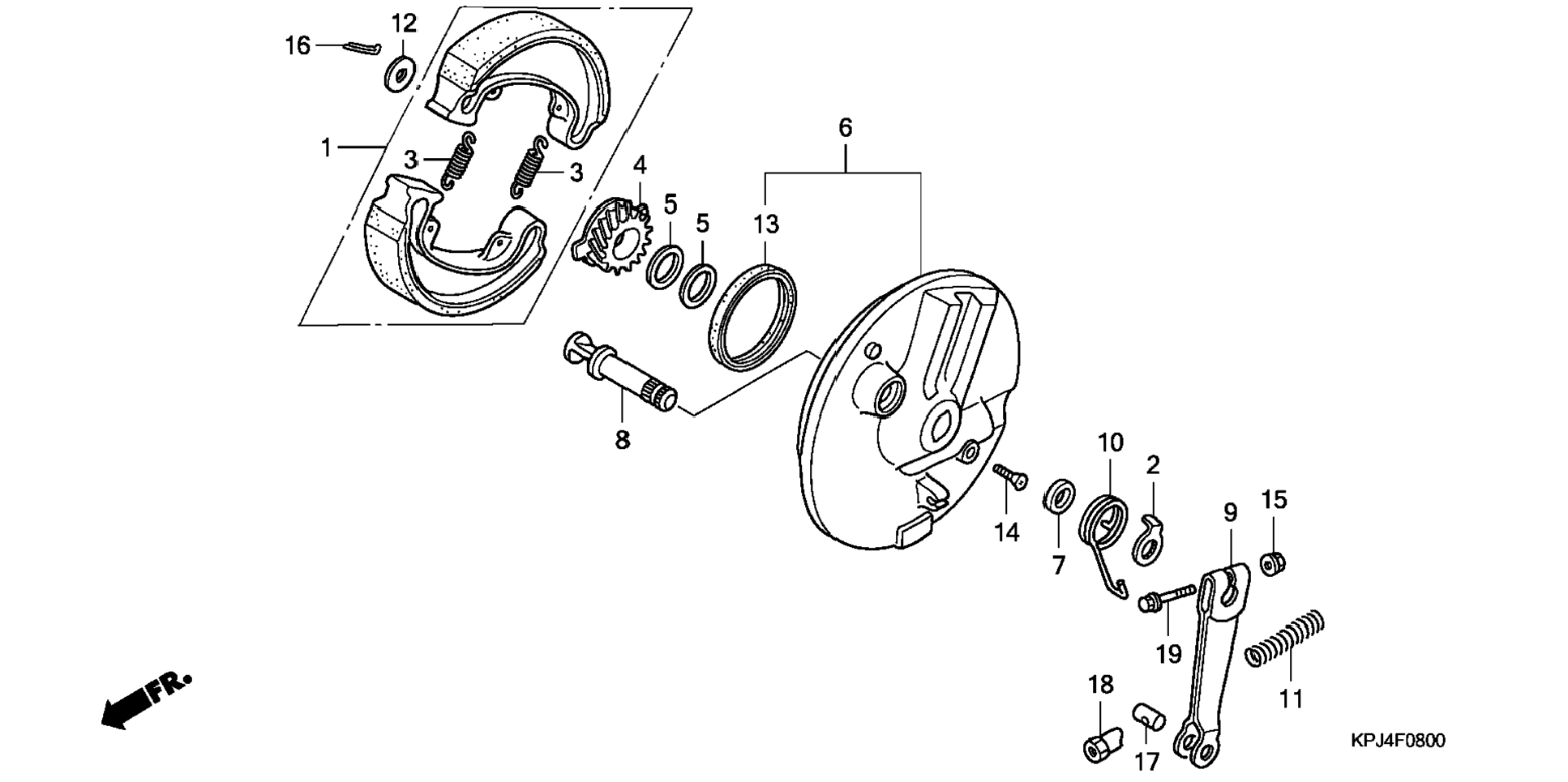 16
12
1
3
3
4
5
5
6
13
8
10
2
14
7
9
15
19
11
18
17
FR.
KPJ4F0800