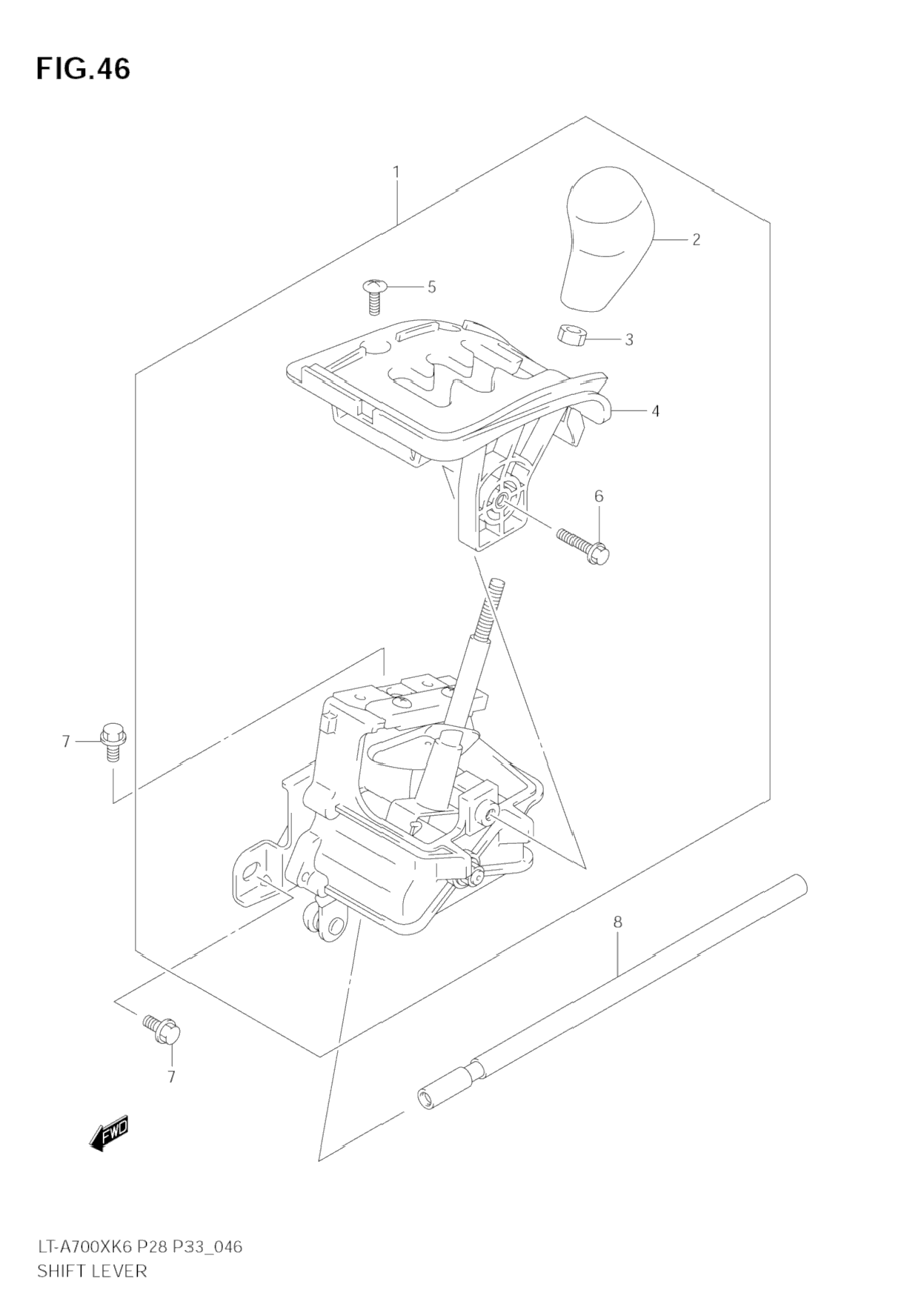 FIG.46

1

2

5

3

4

6

7

8

7

FWD

LT-A700XK6 P28 P33_046
SHIFT LEVER