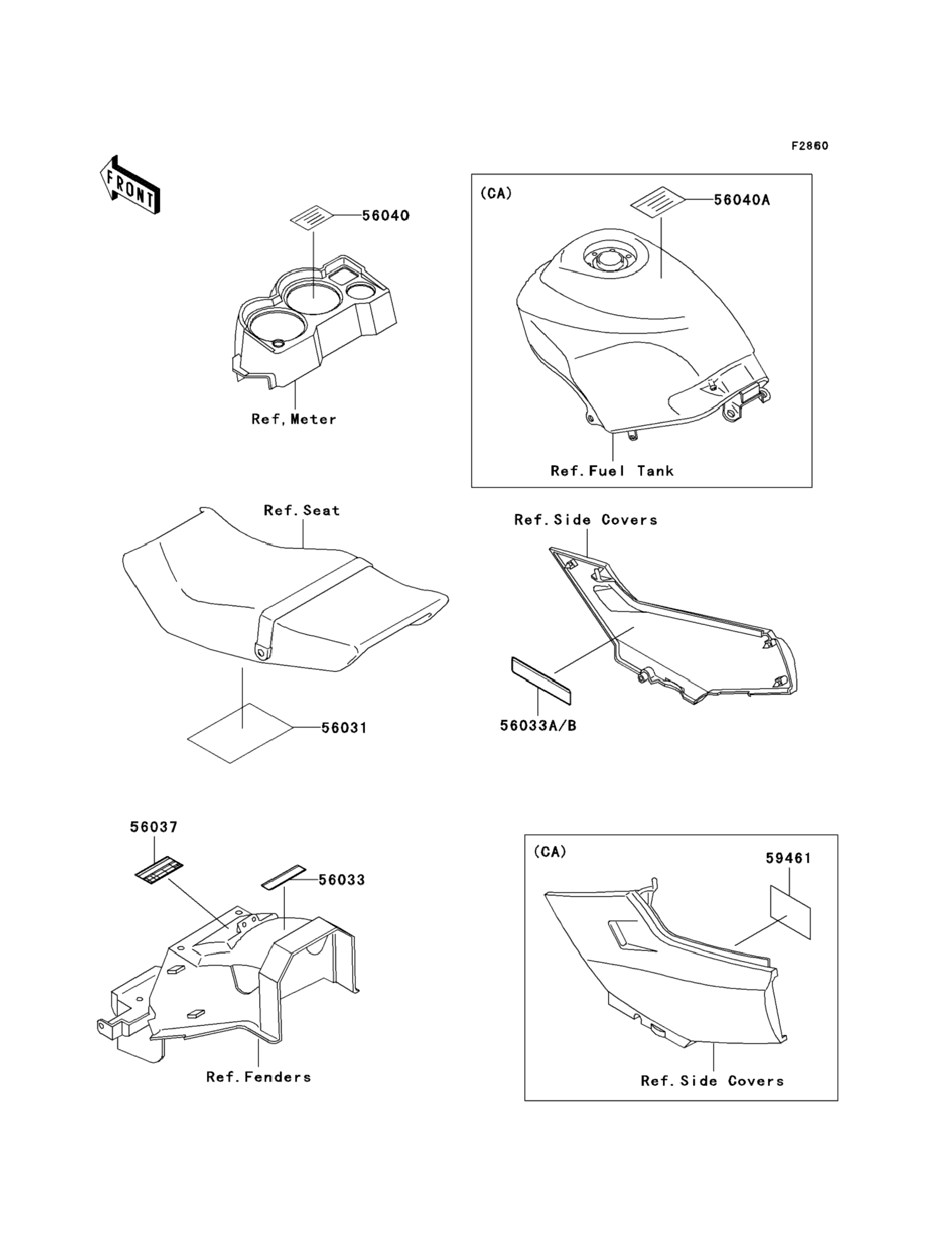 F2860

FRONT

56040

Ref,Meter

(CA)

56040A

Ref.Fuel Tank

Ref.Seat

56031

Ref.Side Covers

56033A/B

56037

56033

Ref.Fenders

(CA)

59461

Ref.Side Covers