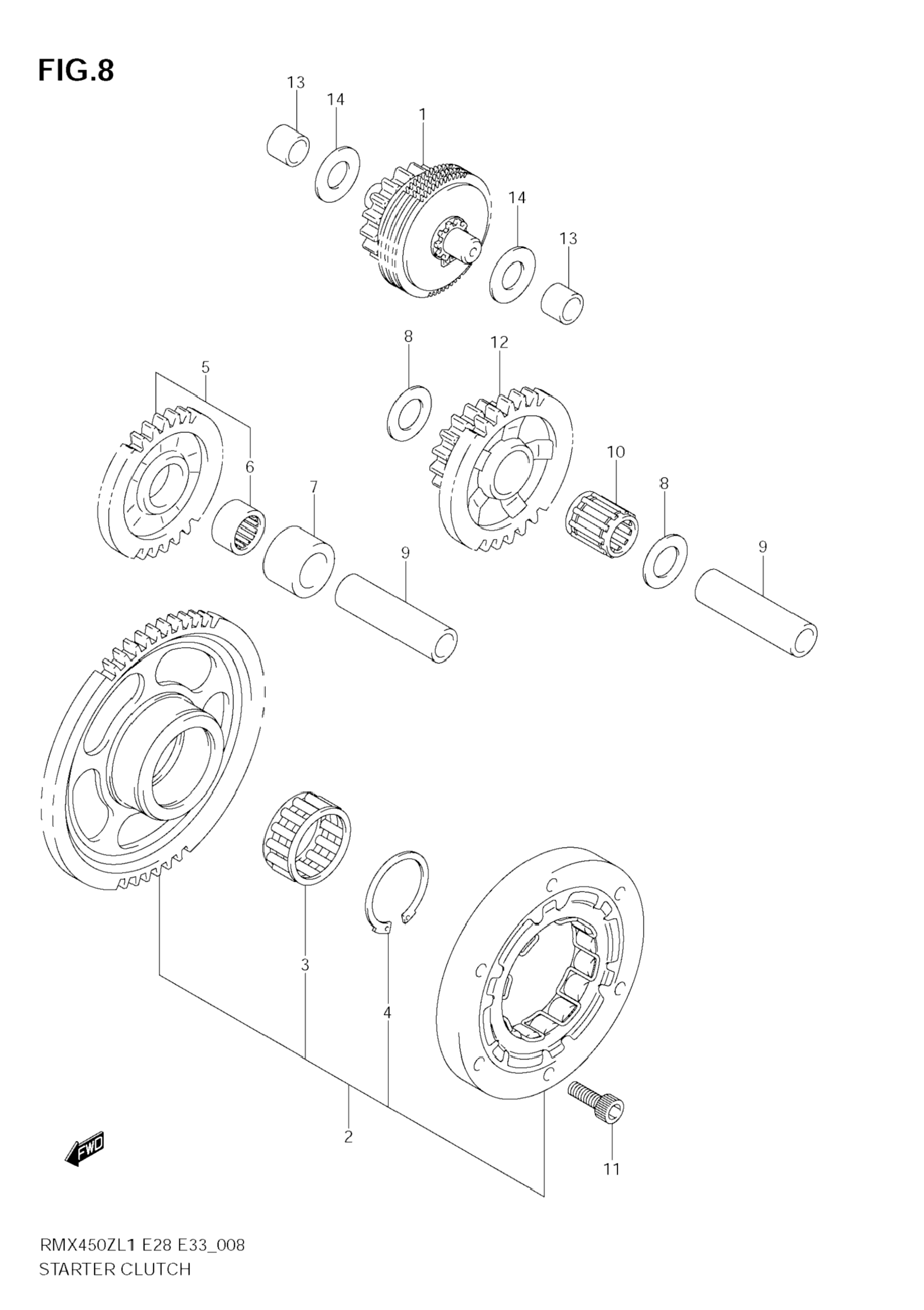 FIG.8

13
14
1
14
13

8
12
5
6
7
10
8
9
9

3
4
2
11

FWD

RMX450ZL1 E28 E33_008
STARTER CLUTCH