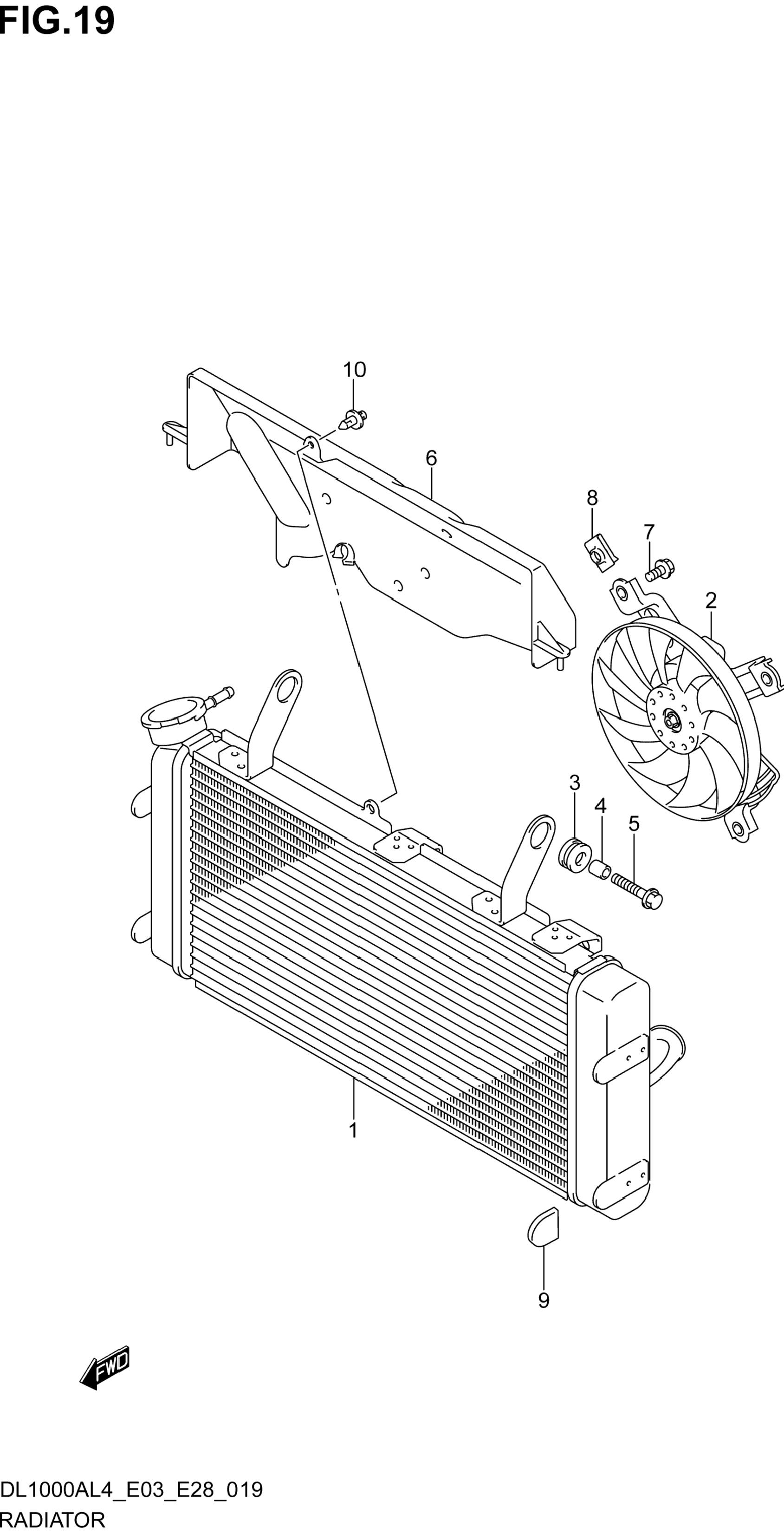 FIG.19

10

6

8

7

2

3

4

5

1

9

FWD

DL1000AL4_E03_E28_019
RADIATOR