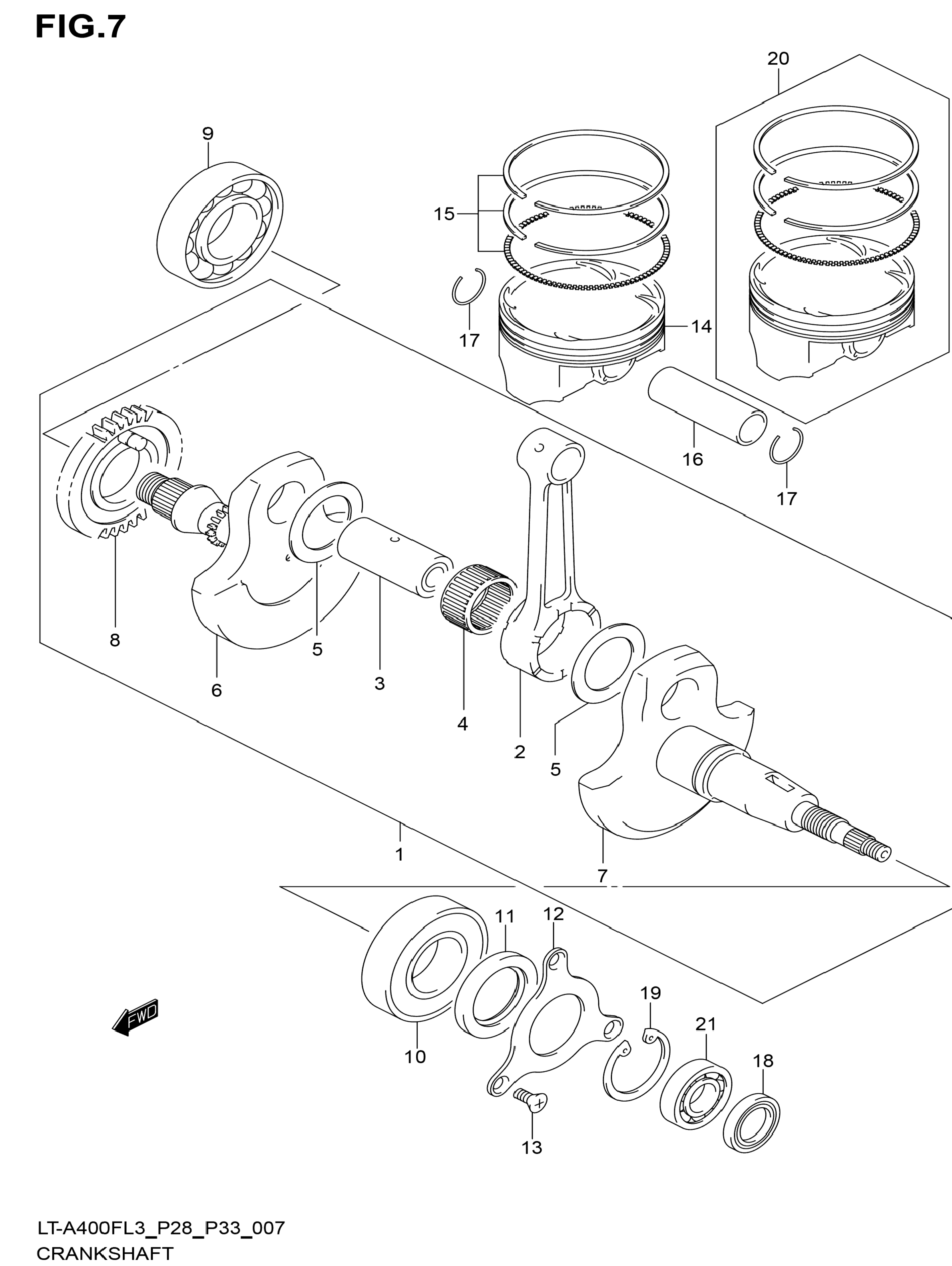 FIG.7

20

9

15

17

14

16

17

8

5

6

3

4

2

5

1

7

11

12

19

21

18

10

13

FWD

LT-A400FL3_P28_P33_007
CRANKSHAFT