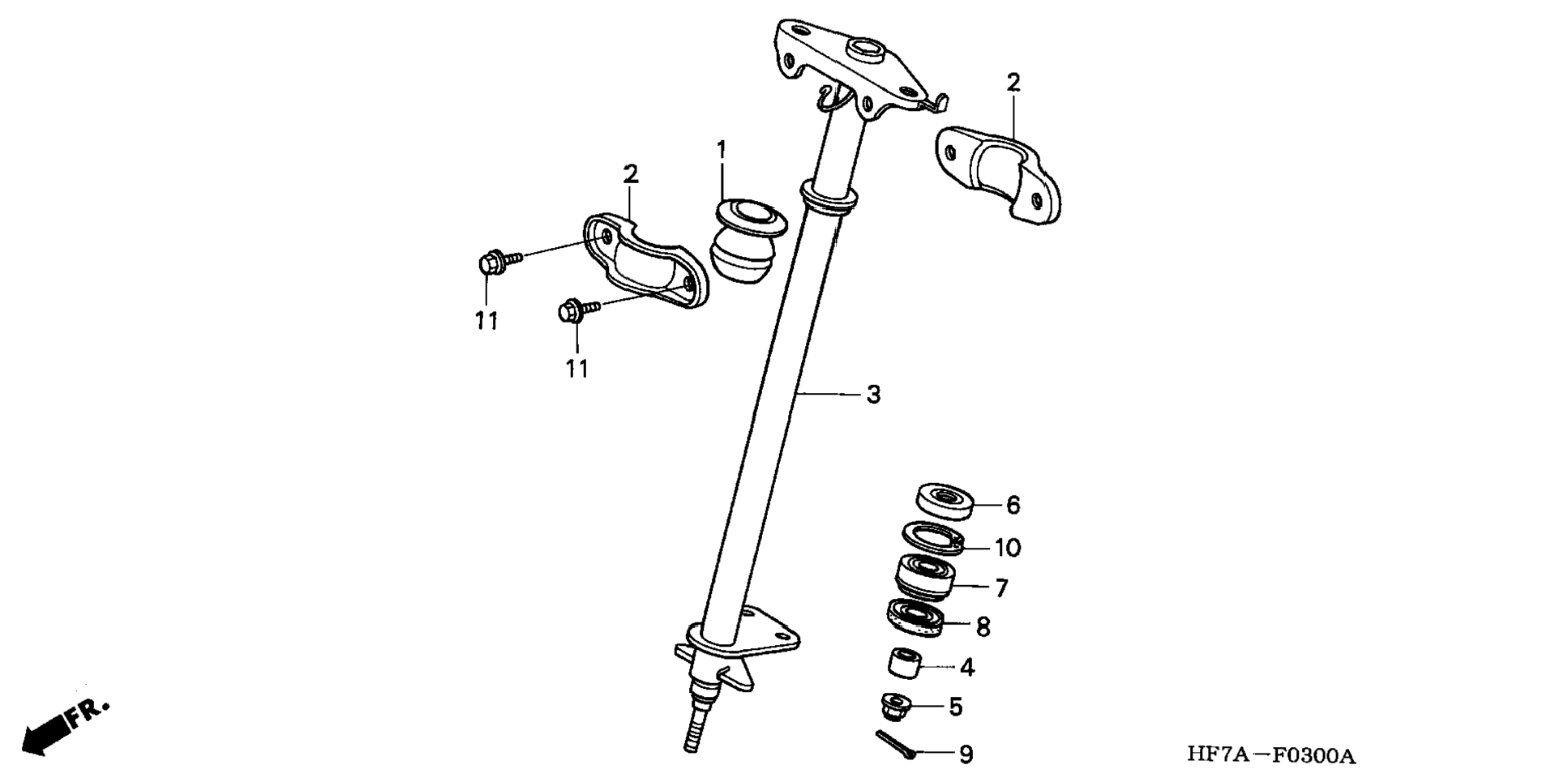 2
1
2
11
11
3
6
10
7
8
4
5
9
FR.
HF7A—F0300A