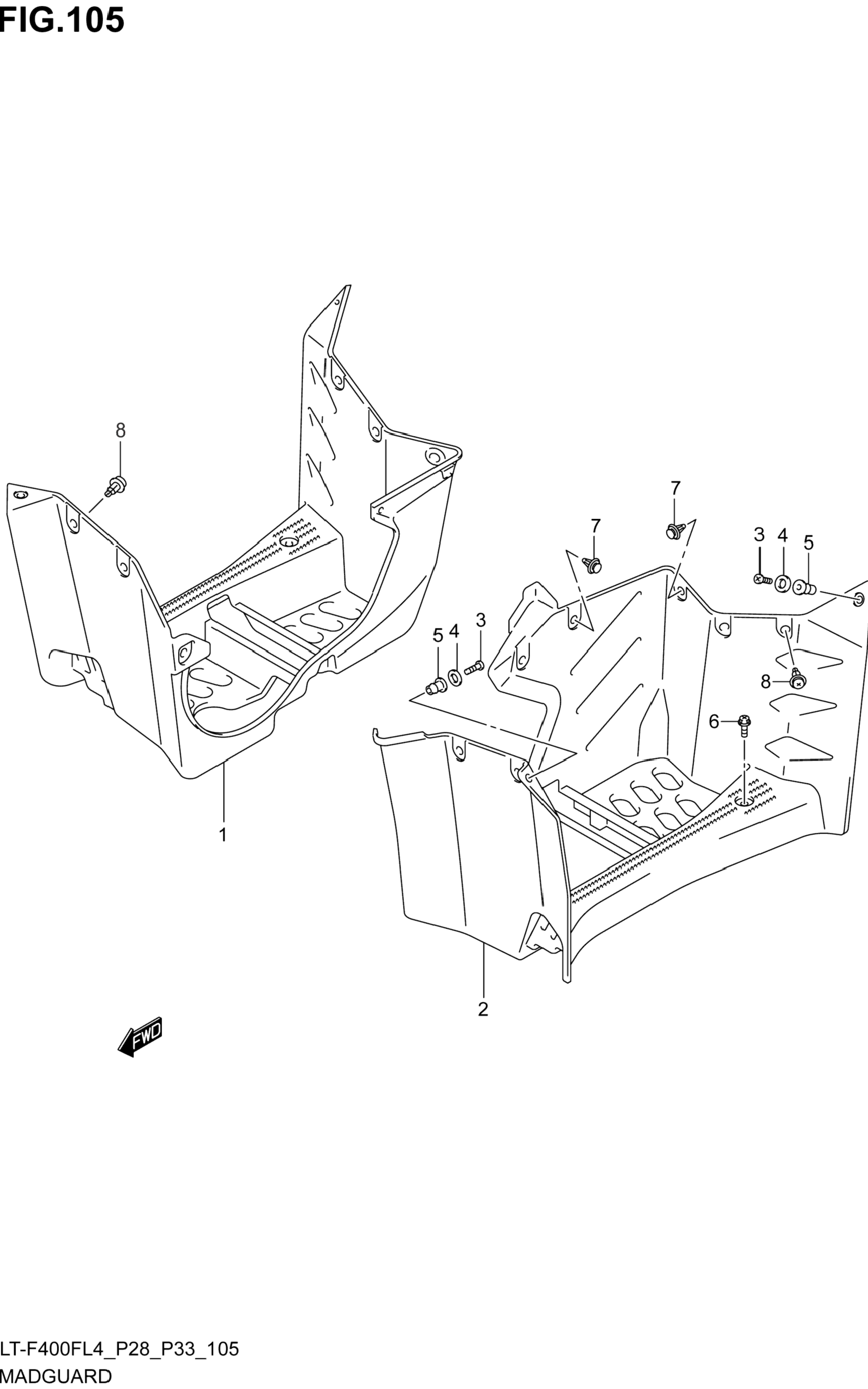 FIG.105

8

7

7

3 4 5

5 4 3

8

6

1

2

FWD

LT-F400FL4_P28_P33_105
MADGUARD