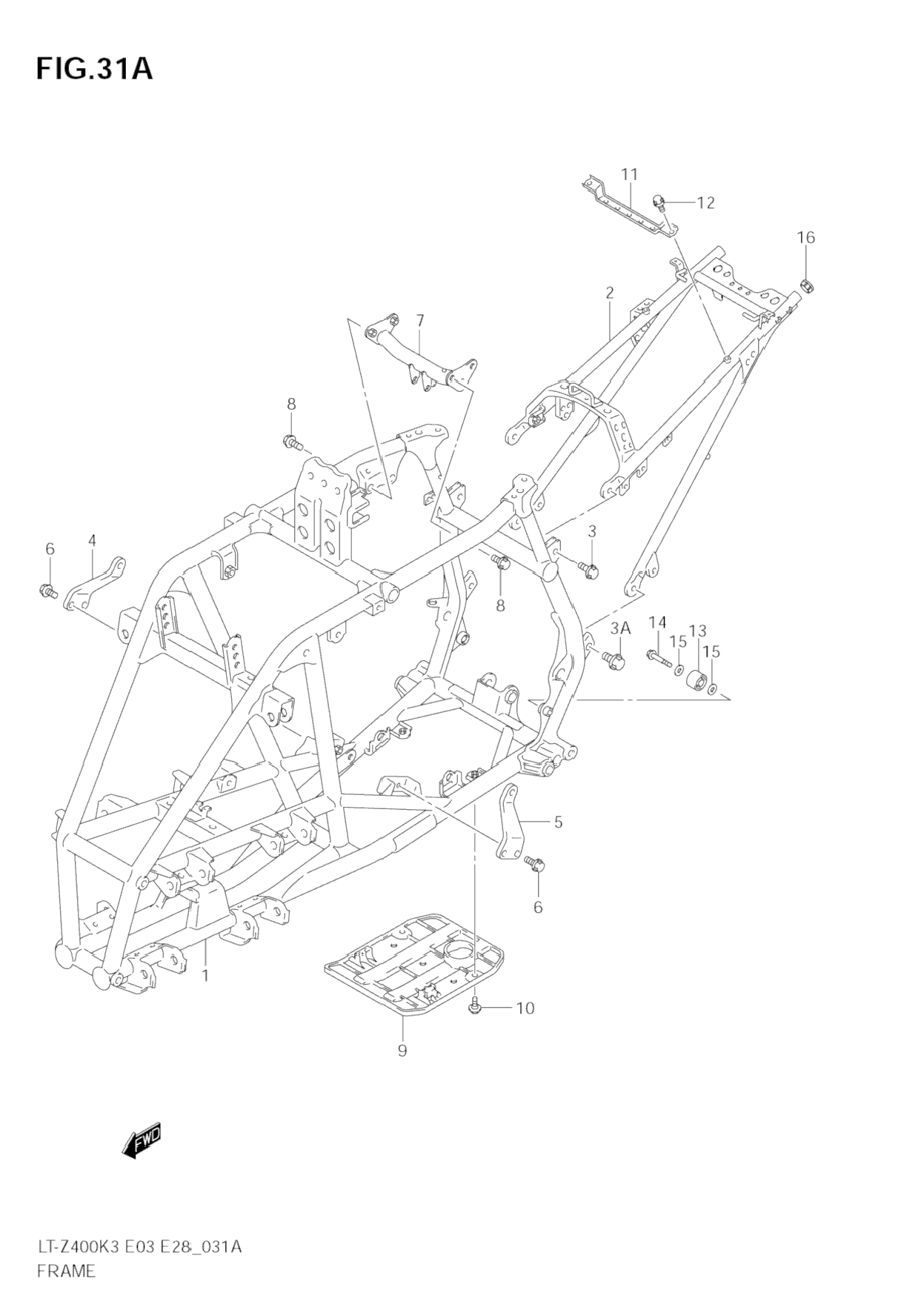 FIG.31A

11
12
16
2
7
8
3
6
4
8
3A
14
15
13
15
5
6
1
10
9

FWD

LT-Z400K3 E03 E28_031A
FRAME