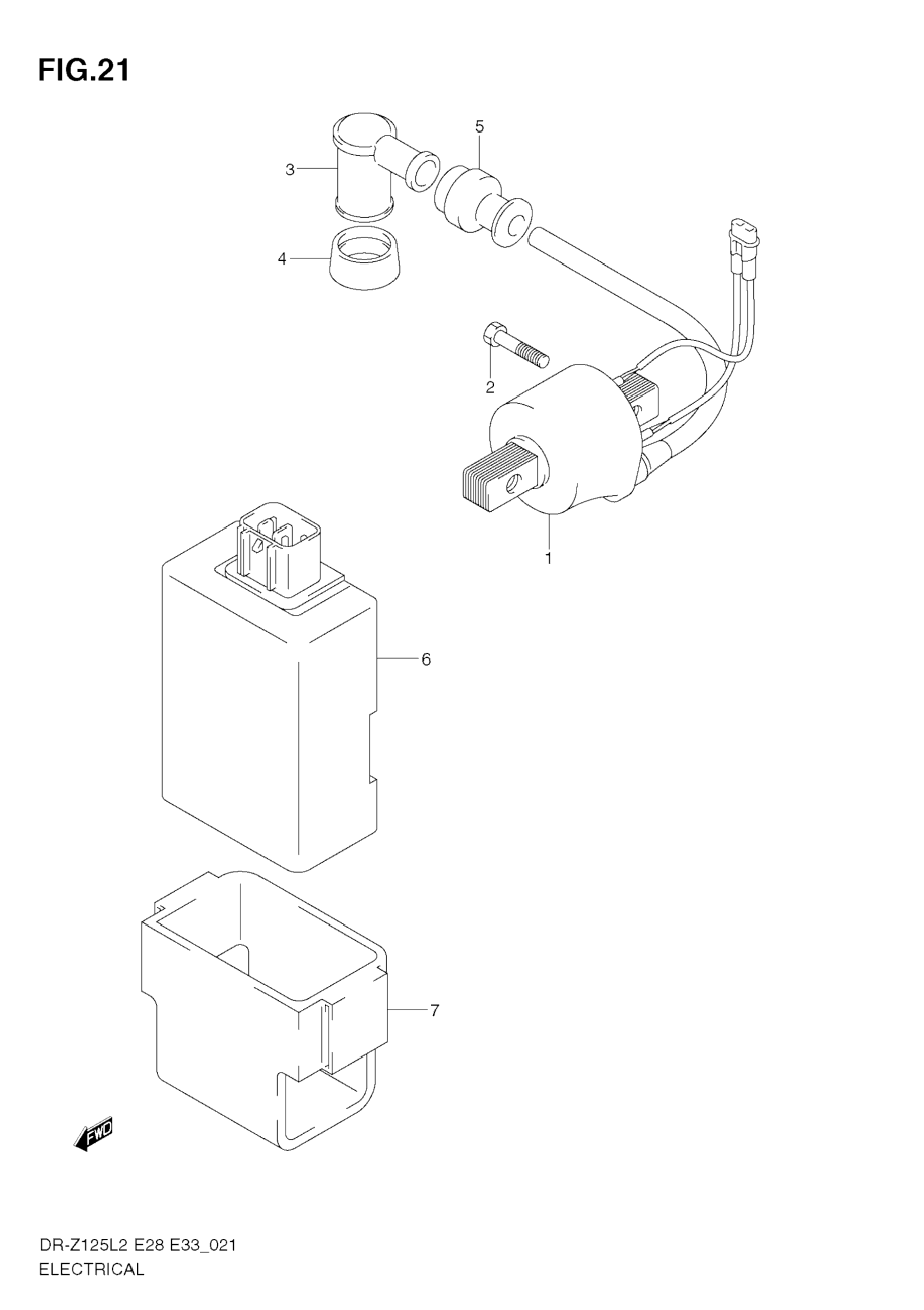 FIG.21

5

3

4

2

1

6

7

FWD

DR-Z125L2 E28 E33_021
ELECTRICAL