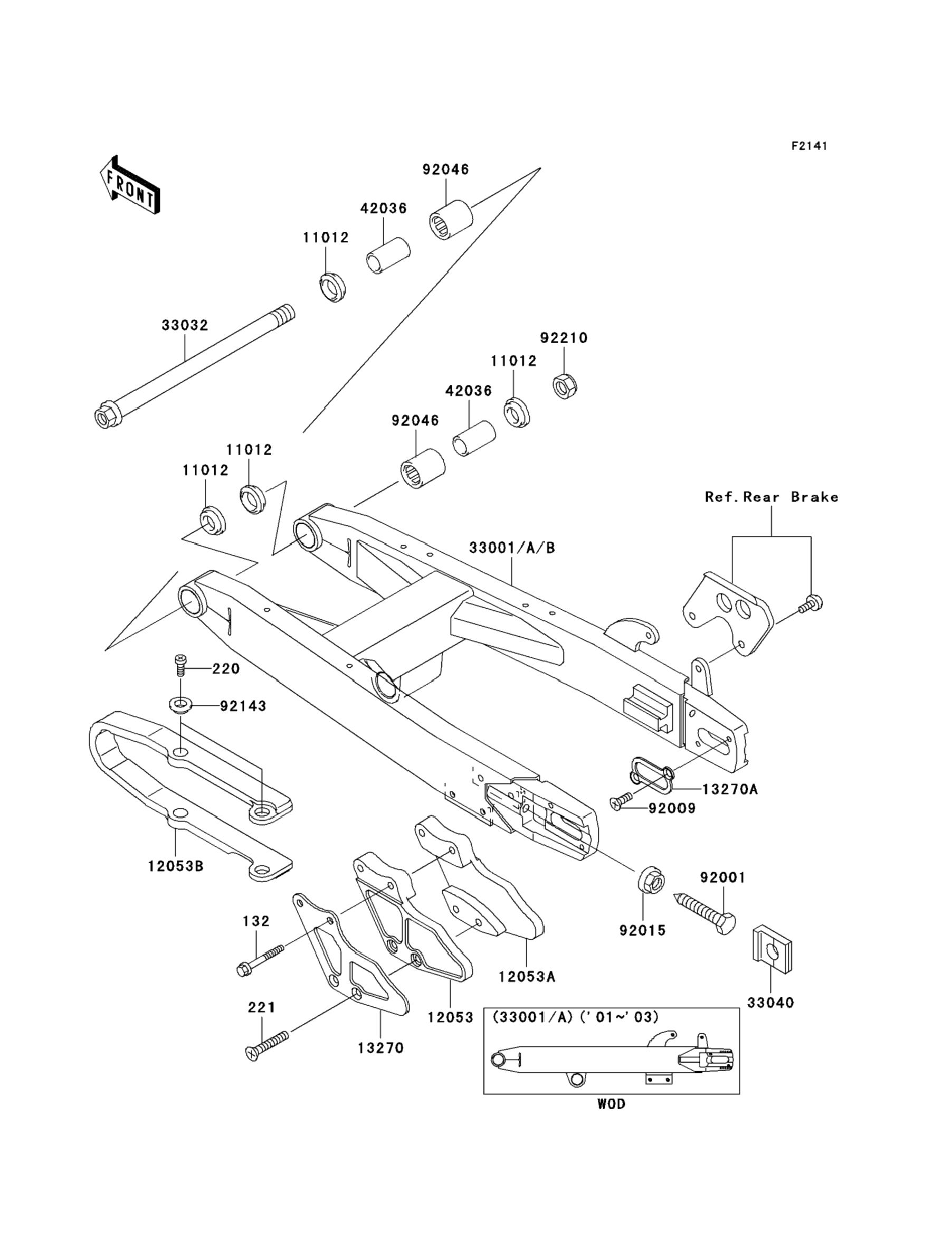 F2141

FRONT

92046
42036
11012
33032
92210
11012
42036
92046
11012
11012

Ref.Rear Brake

33001/A/B

220
92143

13270A
92009

12053B

92001
92015

132

12053A
33040

221

12053

13270

(33001/A)('01~'03)

WOD