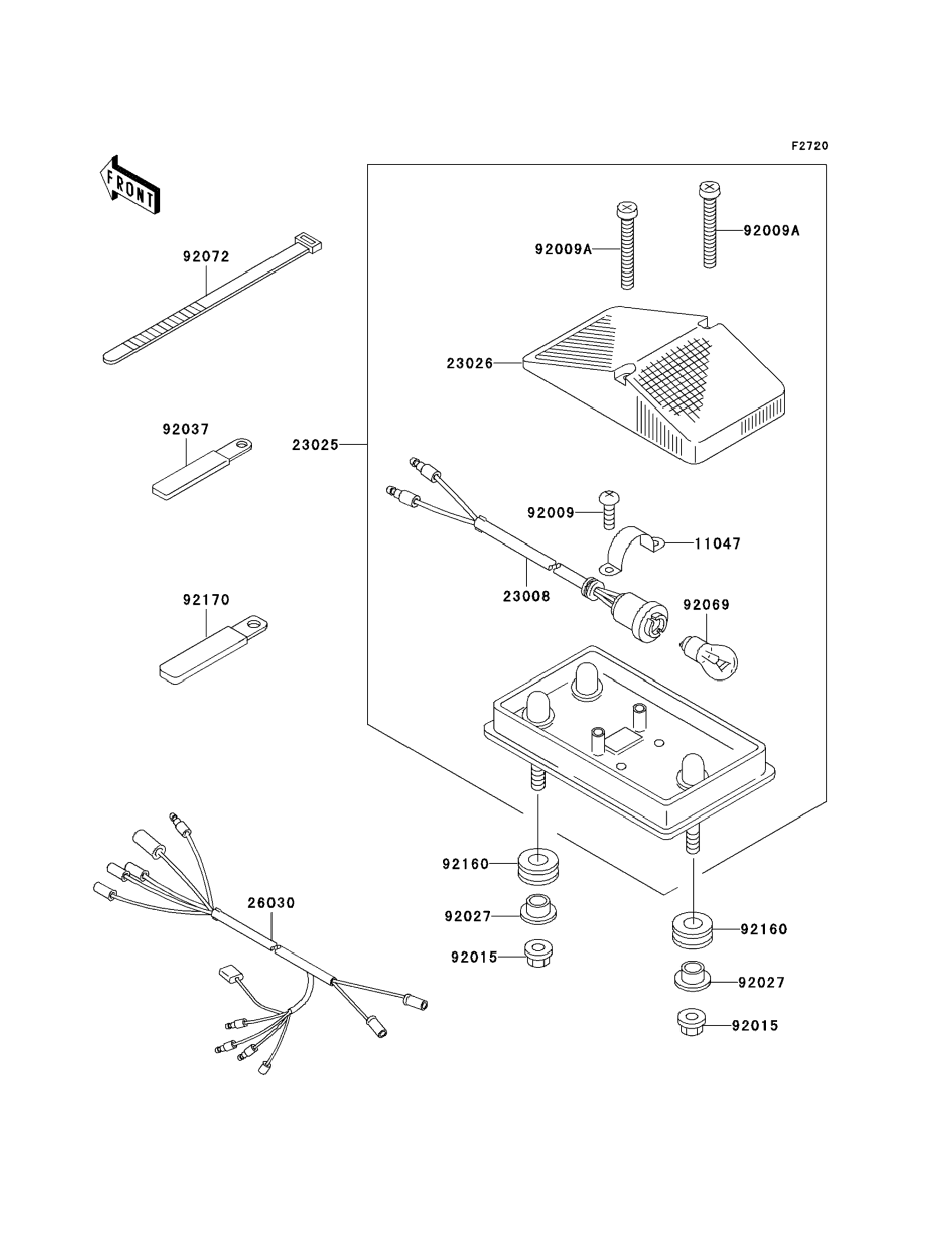 F2720

FRONT

92072

92037

92170

26030

23025

92009A

92009A

23026

92009

11047

23008

92069

92160

92027

92015

92160

92027

92015