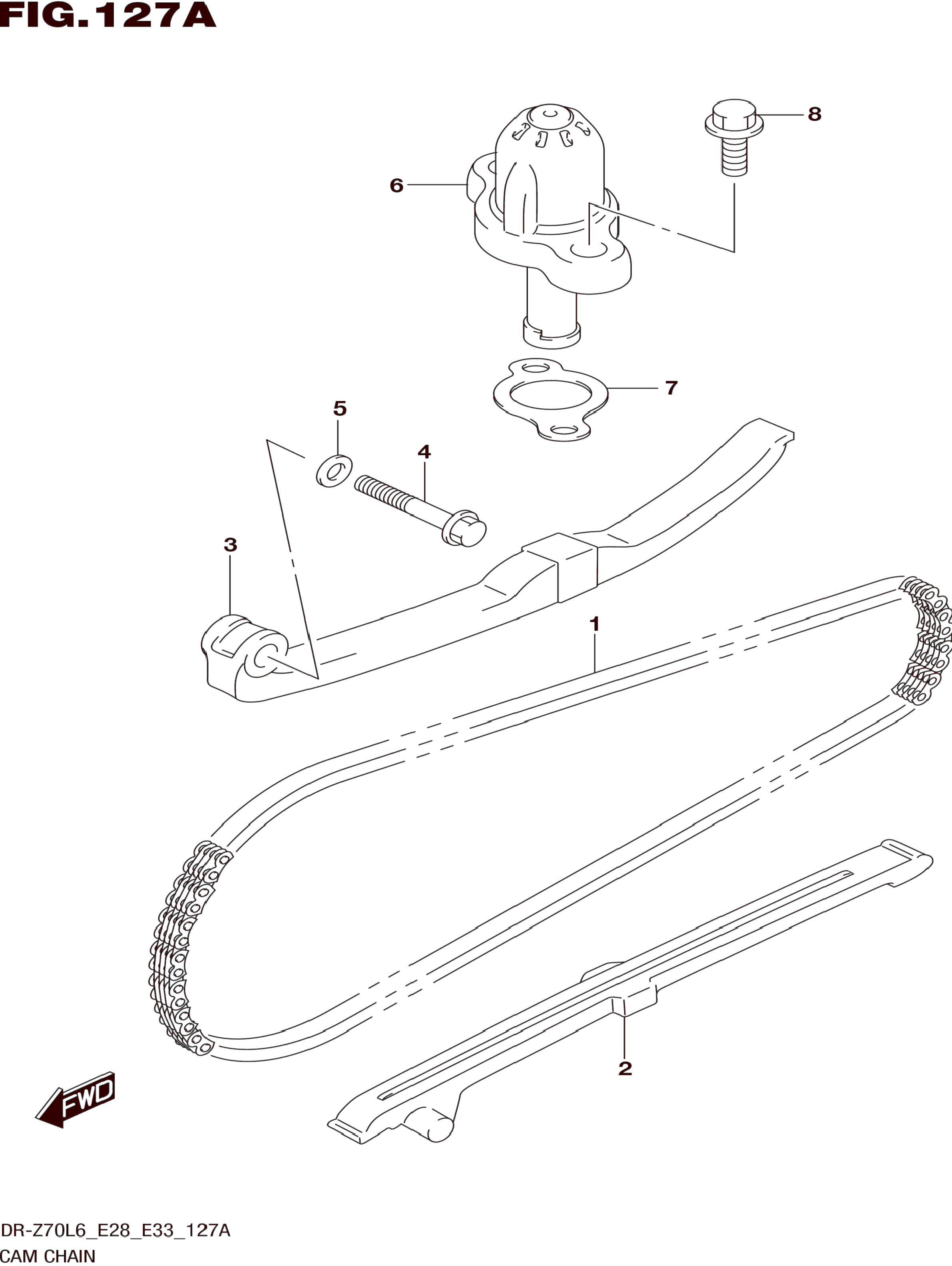 FIG.127A

8

6

7

5

4

3

1

2

FWD

DR-Z70L6_E28_E33_127A
CAM CHAIN