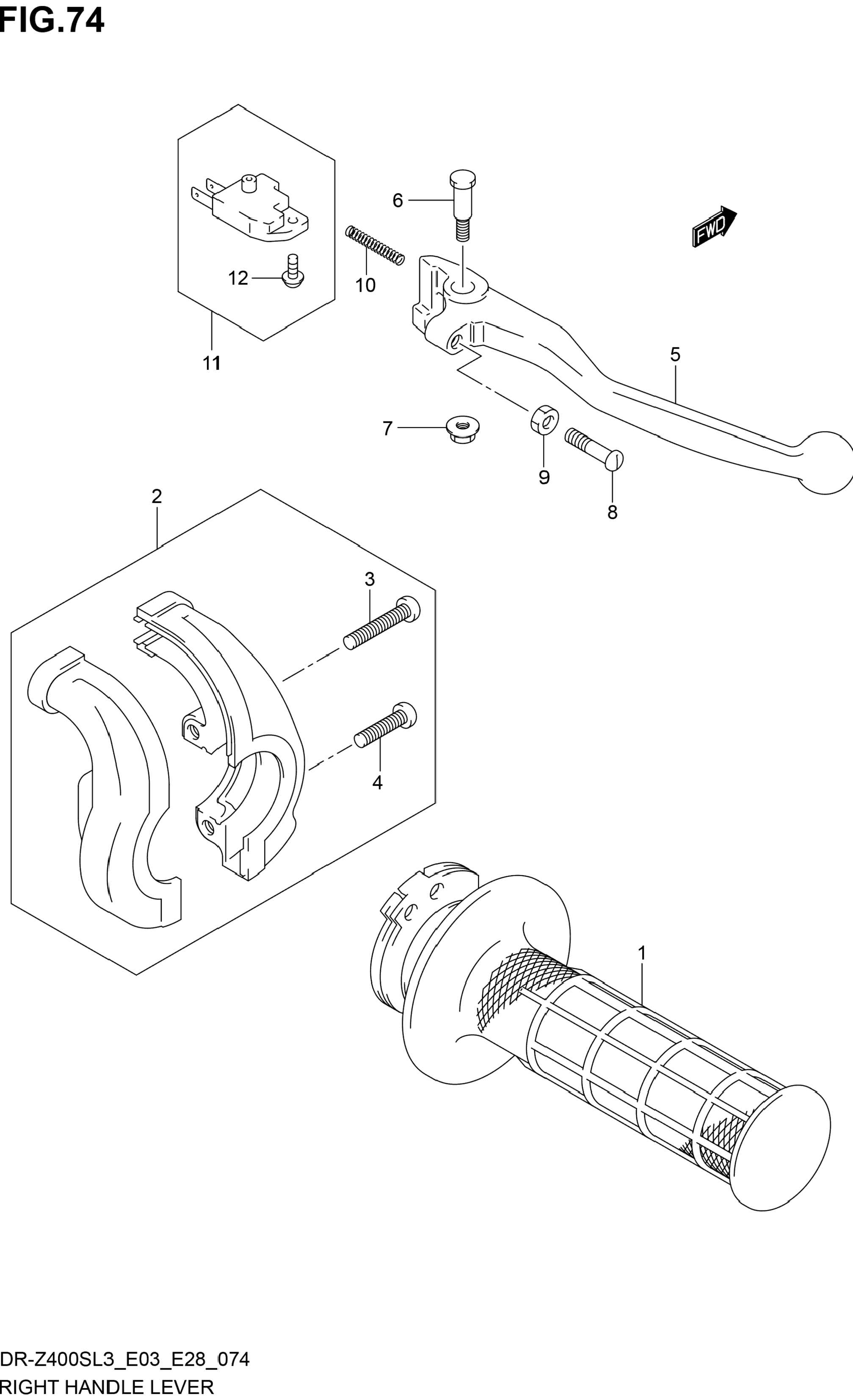 FIG.74

6

FWD

12

10

11

5

7

9

8

2

3

4

1

DR-Z400SL3_E03_E28_074
RIGHT HANDLE LEVER