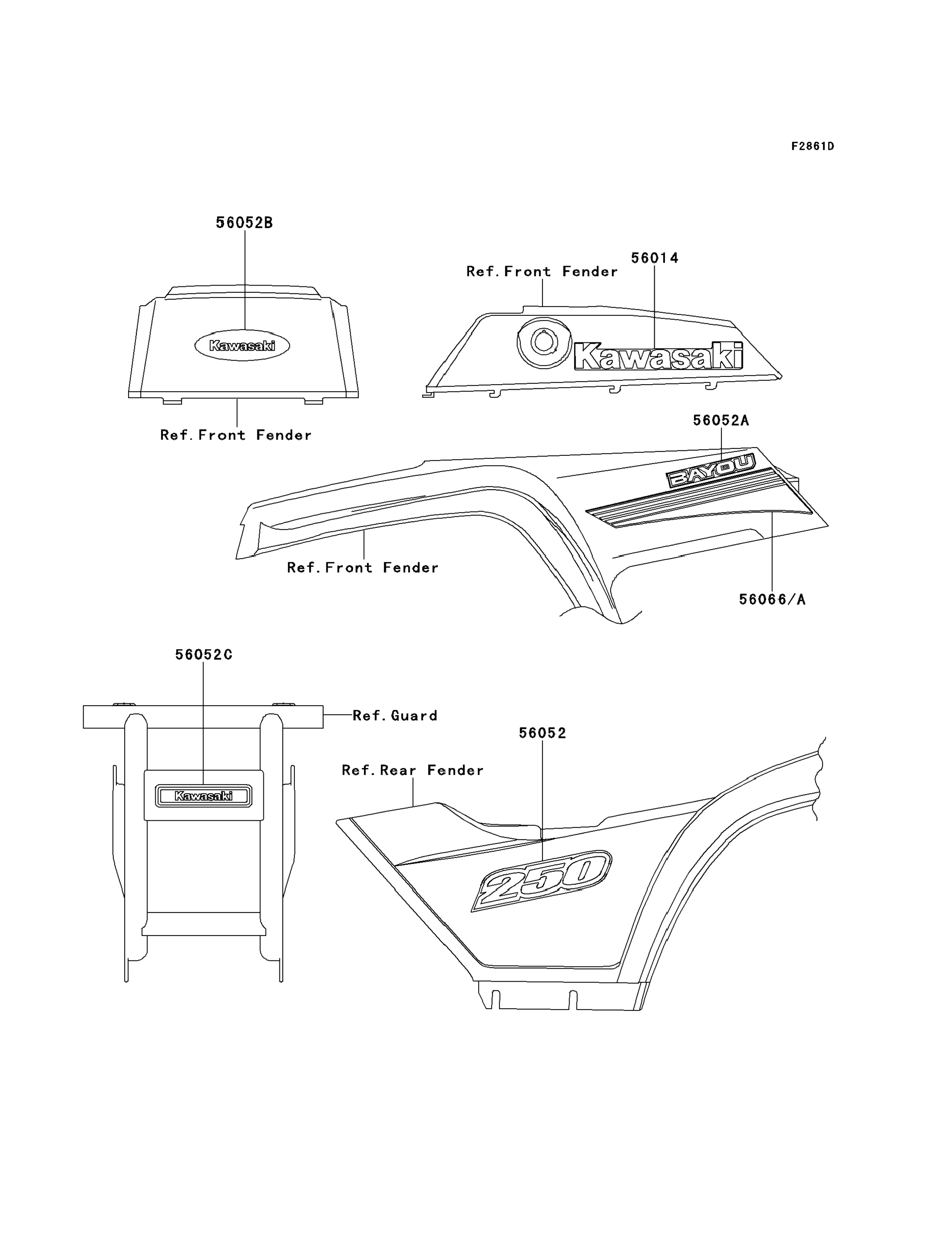 F2861D

56052B

Kawasaki

Ref.Front Fender

Ref.Front Fender

56014

Kawasaki

56052A

BAYOU

Ref.Front Fender

56066/A

56052C

Ref.Guard

Kawasaki

56052

Ref.Rear Fender

250