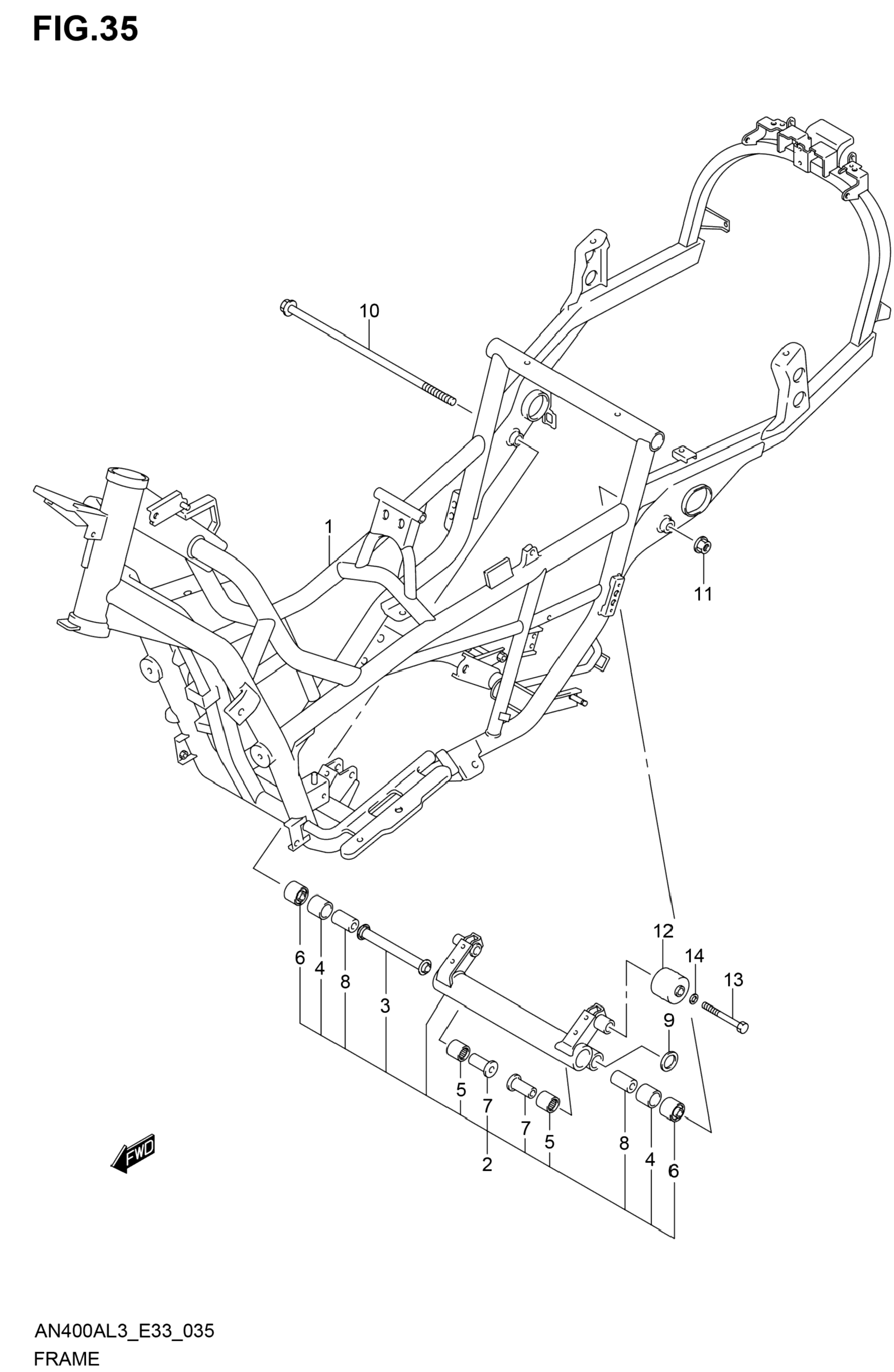 FIG.35

10

1

11

12

14

13

6

4

8

3

9

5

7

7

5

8

4

6

2

FWD

AN400AL3_E33_035

FRAME