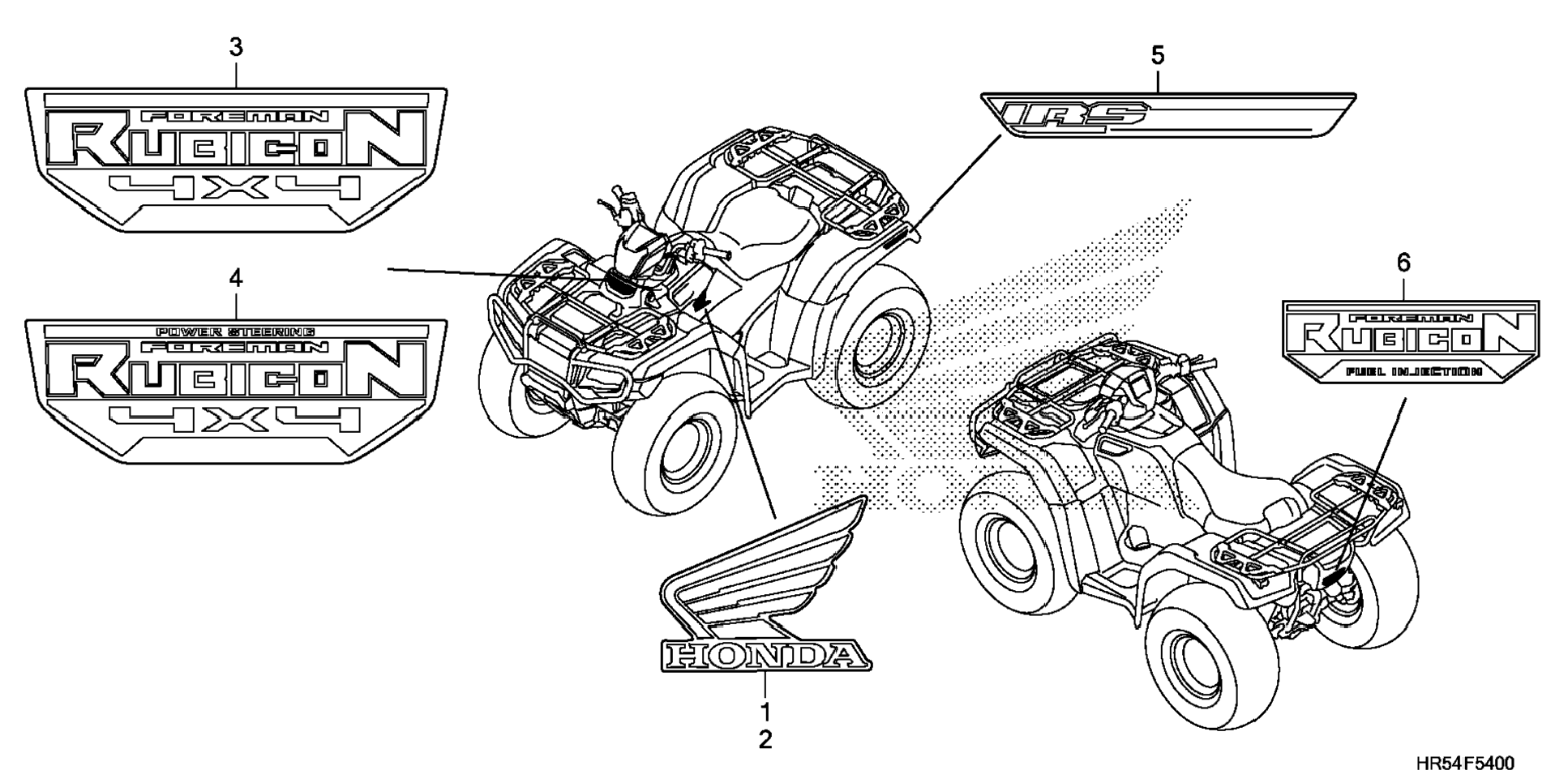 3

FOREMAN
RUBICON
4X4

4

POWER STEERING
FOREMAN
RUBICON
4X4

5

IRS

6

FOREMAN
RUBICON
FUEL INJECTION

HONDA

1

2

HR54F5400