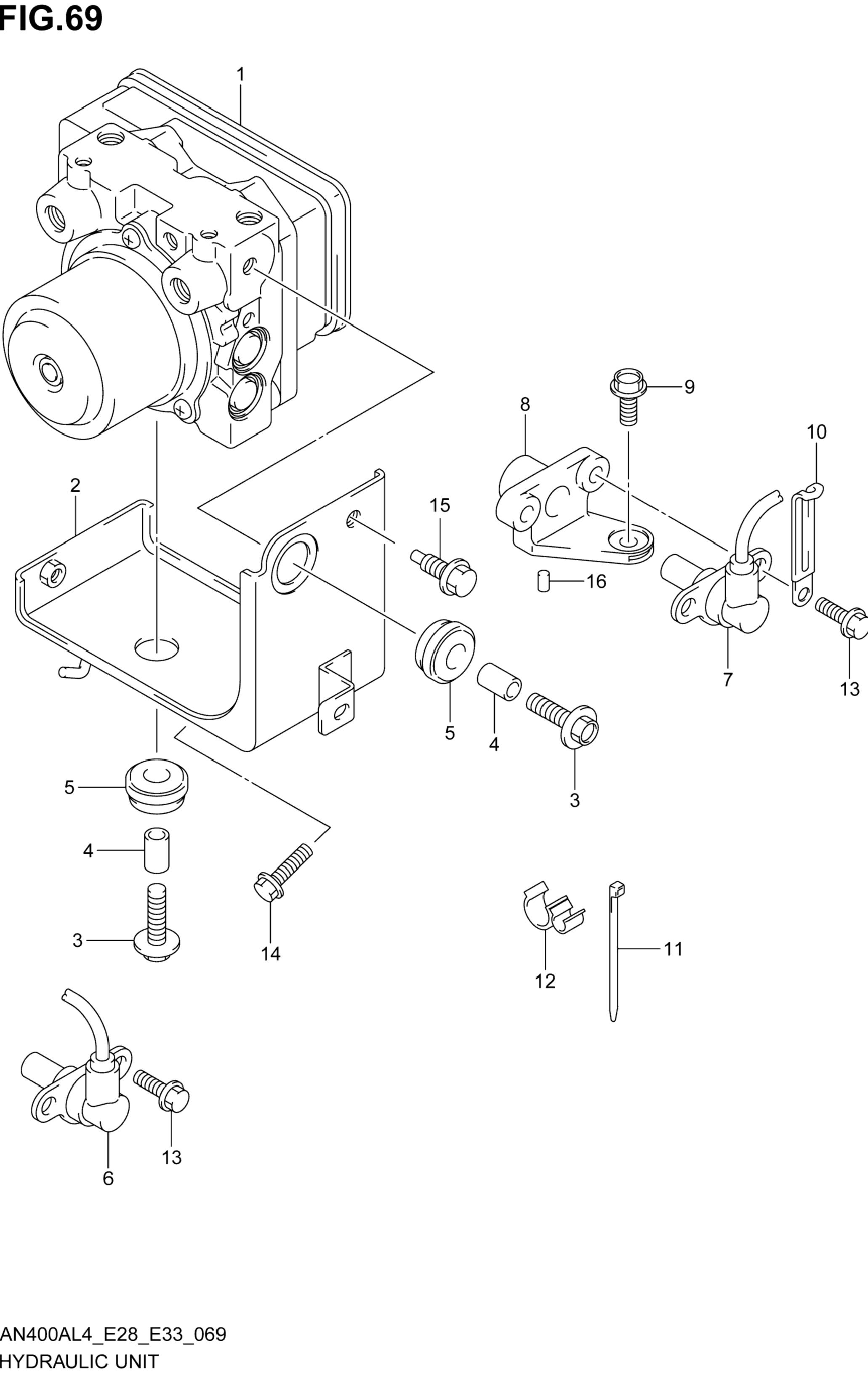 FIG.69

1

9

8

10

2

15

16

7

13

5

4

3

5

4

3

14

12

11

13

6

AN400AL4_E28_E33_069
HYDRAULIC UNIT