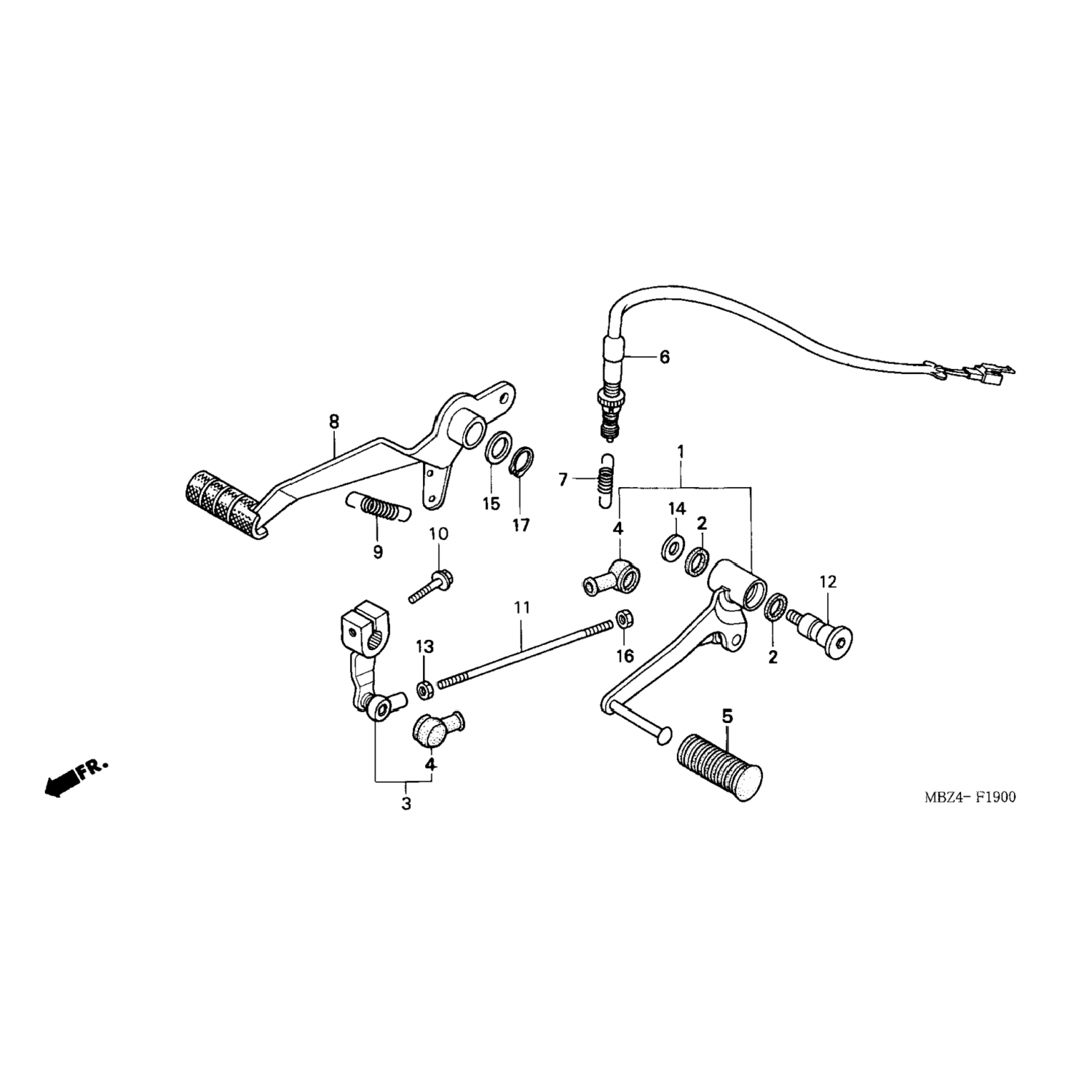 6
8
1
7
15
17
14
2
4
9
10
12
11
13
16
2
5
4
3
FR.
MBZ4- F1900