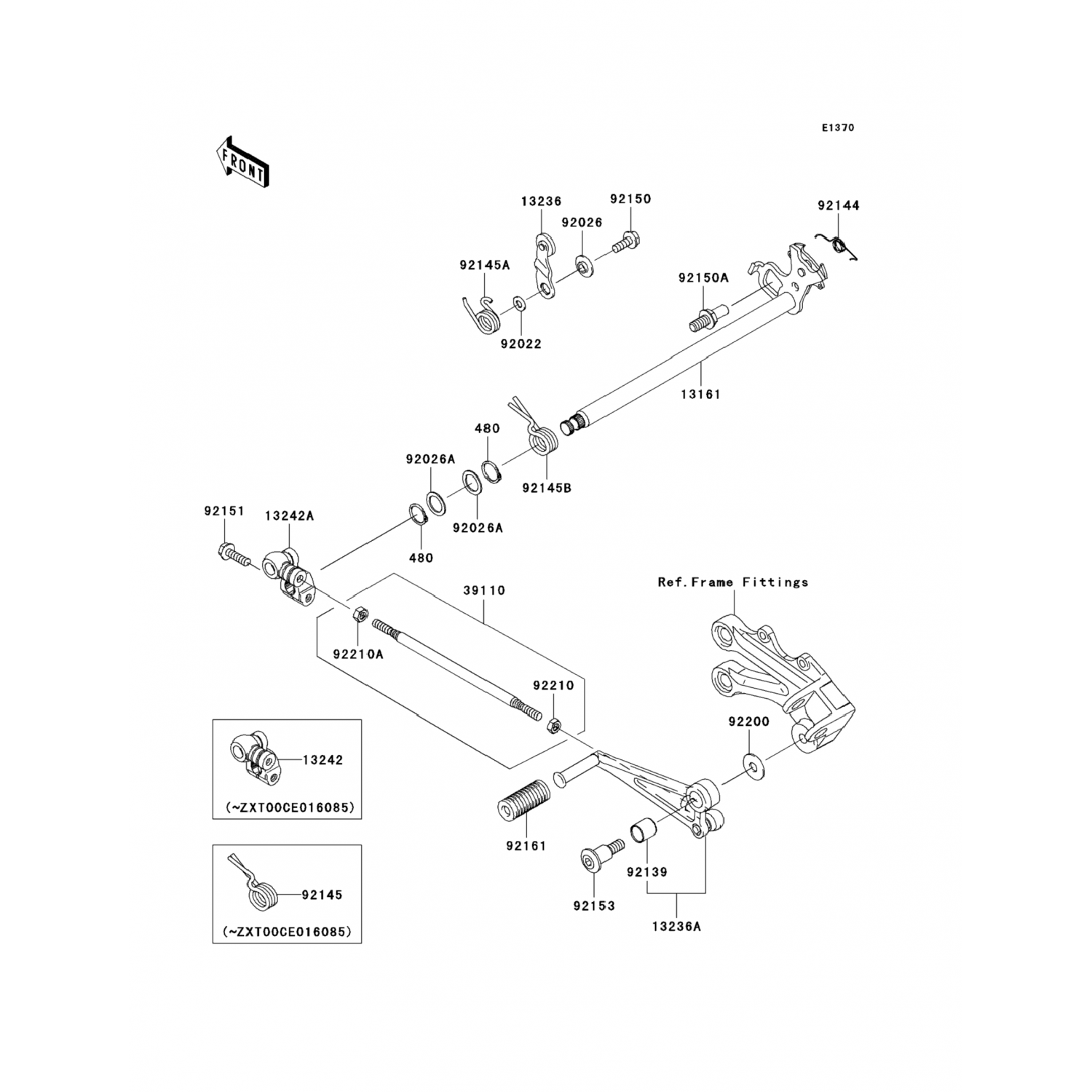 E1370

FRONT

13236
92150
92026
92144
92145A
92150A
92022
13161
480
92026A
92145B
92151
13242A
92026A
480
39110
Ref.Frame Fittings
92210A
92210
92200
13242
(~ZXT00CE016085)
92161
92139
92153
13236A
92145
(~ZXT00CE016085)