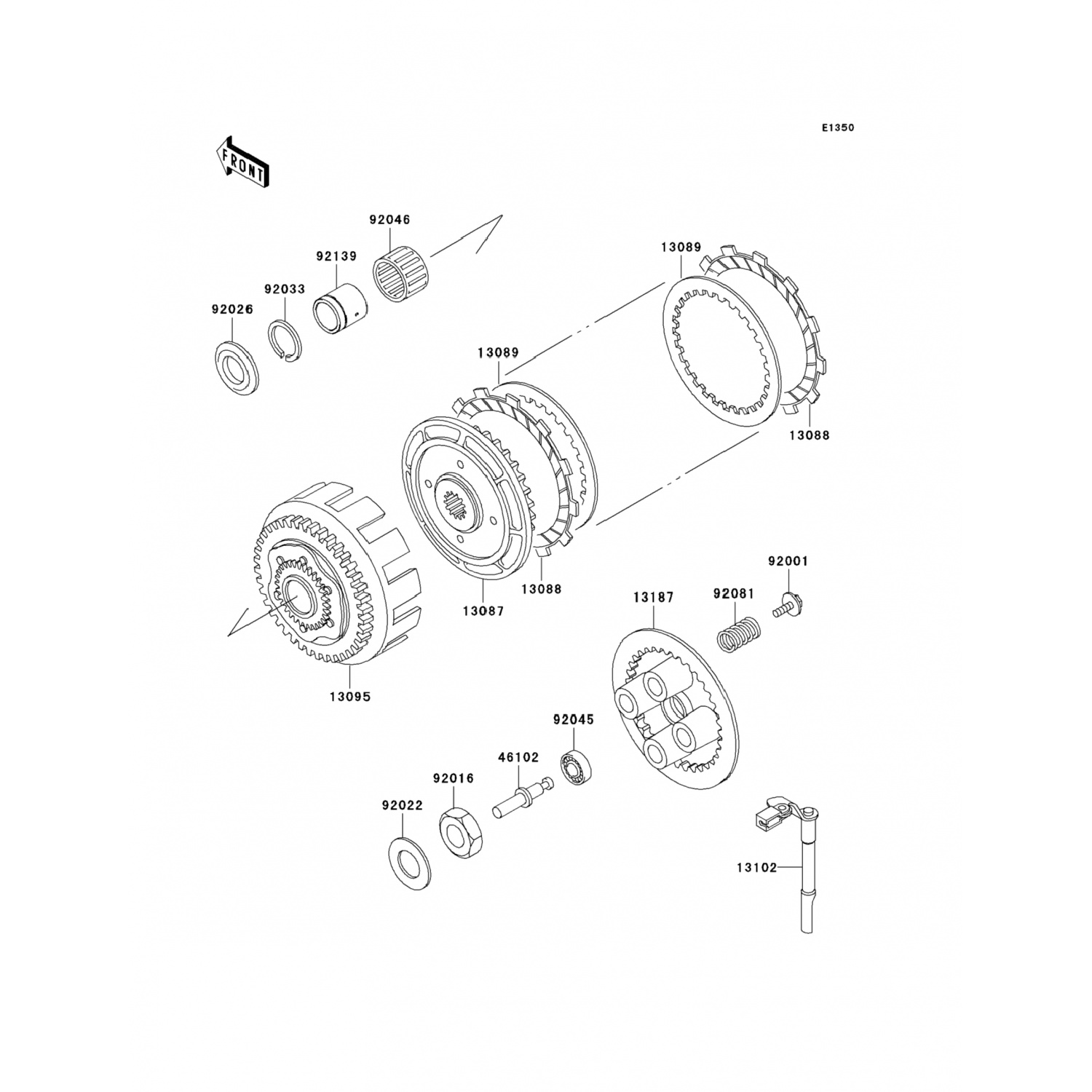 E1350

FRONT

92046

92139

92033

92026

13089

13089

13088

13088

13087

13095

92001

92081

13187

92045

46102

92016

92022

13102