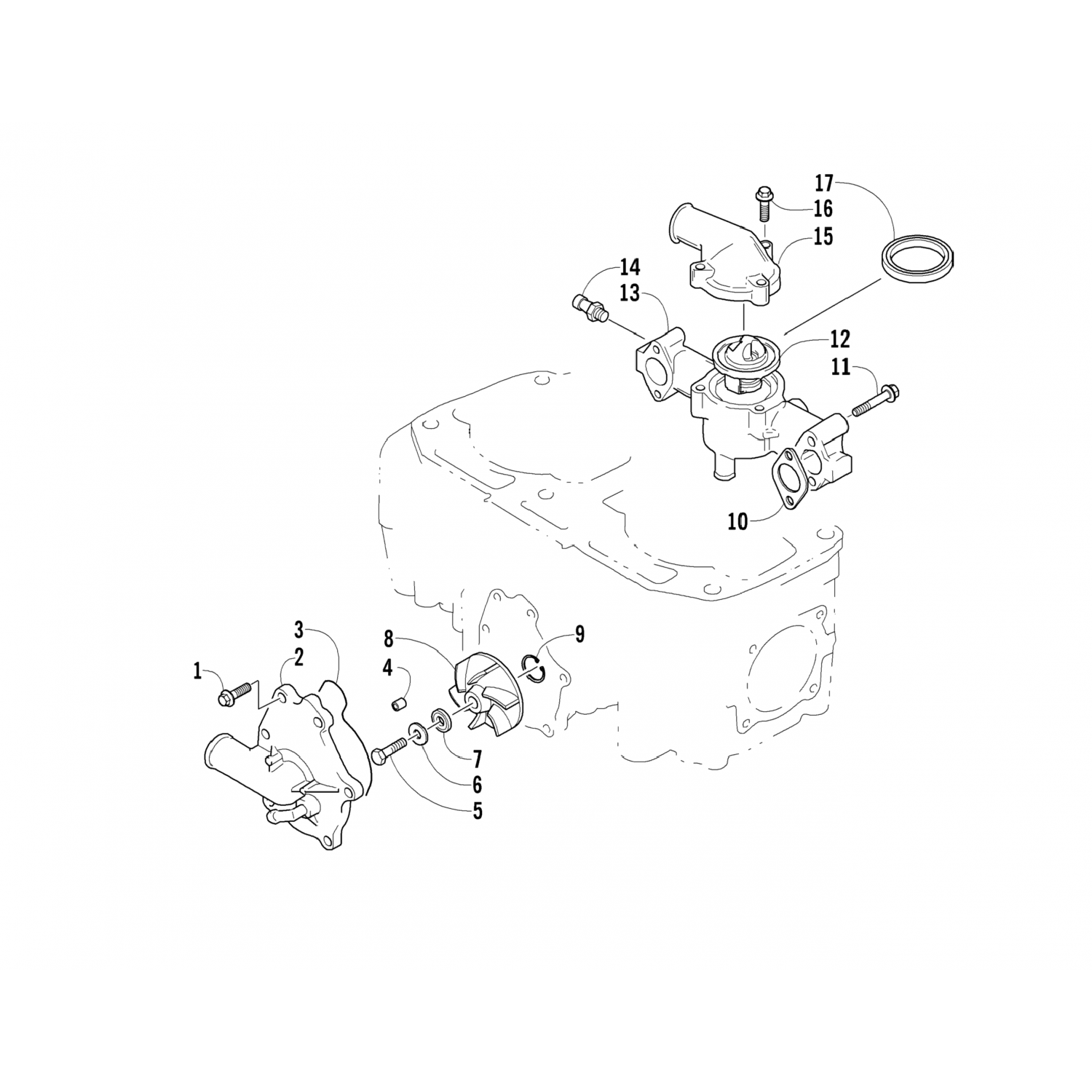 17
16
15
14
13
12
11
10
3
2
1
8
9
4
7
6
5