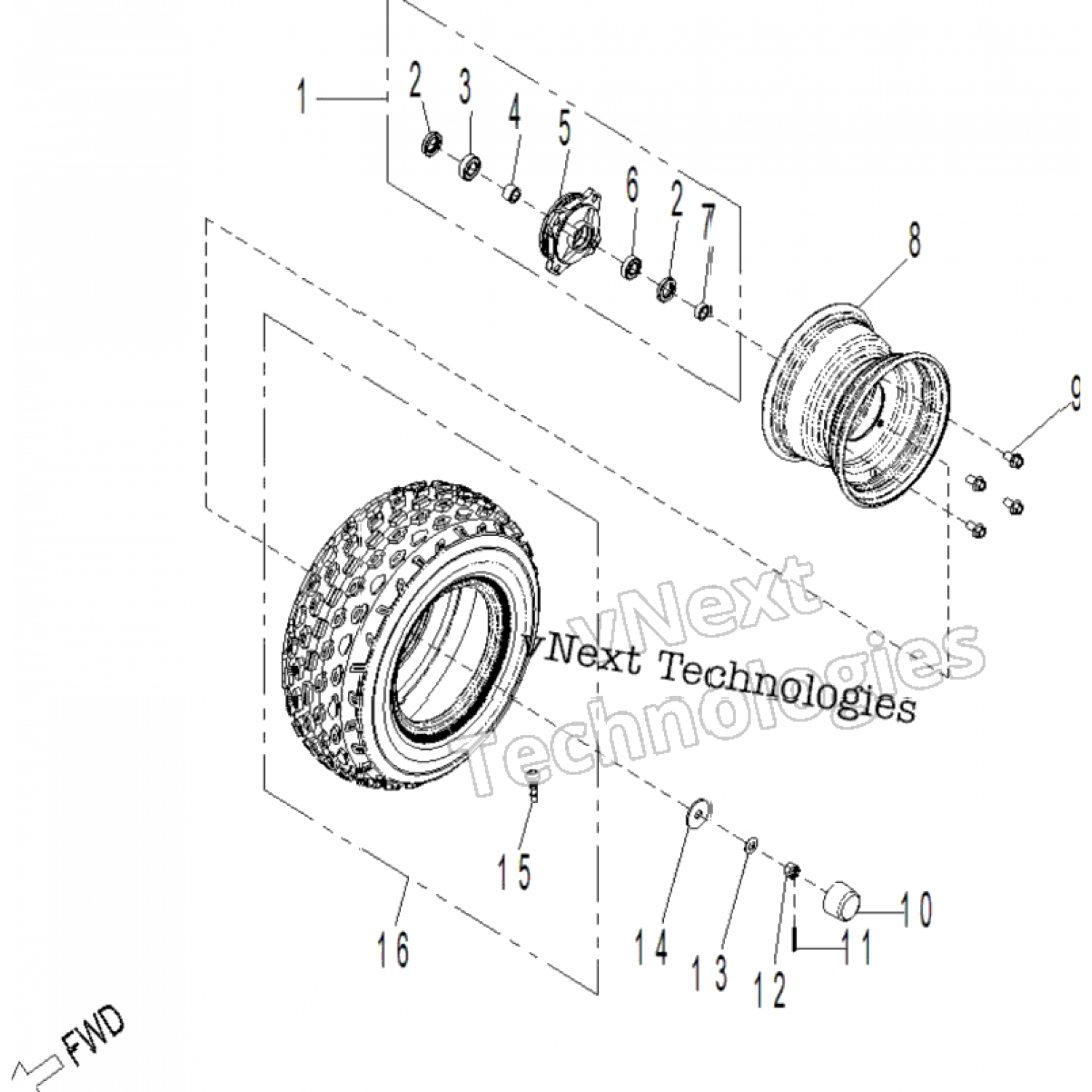 1
2
3
4
5
6
2
7
8
9
vNext Technologies
vNext Technologies
15
16
14
13
12
11
10
FWD