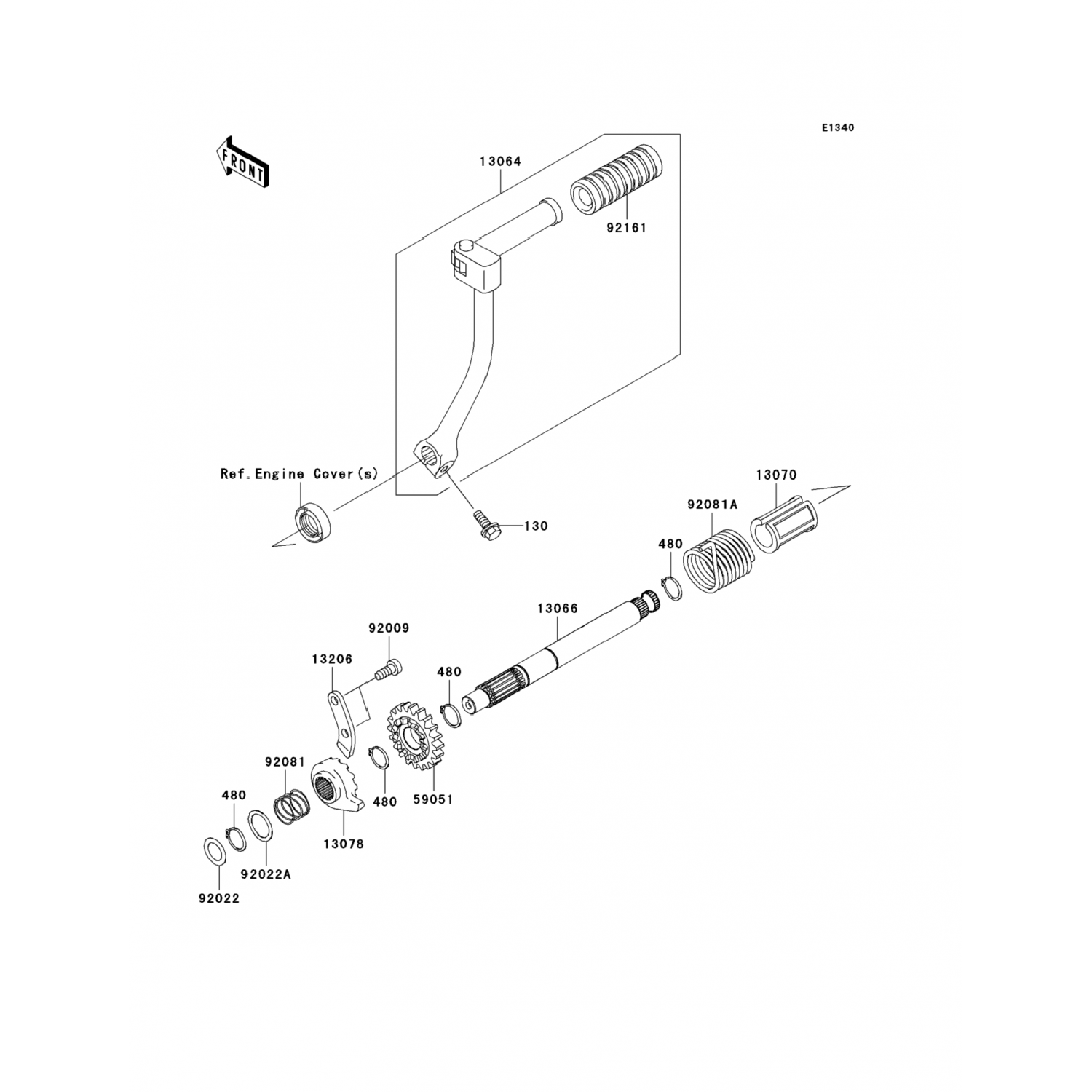 E1340

FRONT

13064

92161

Ref.Engine Cover(s)

13070

92081A

130

480

13066

92009

13206

480

92081

480

480

59051

13078

92022A

92022