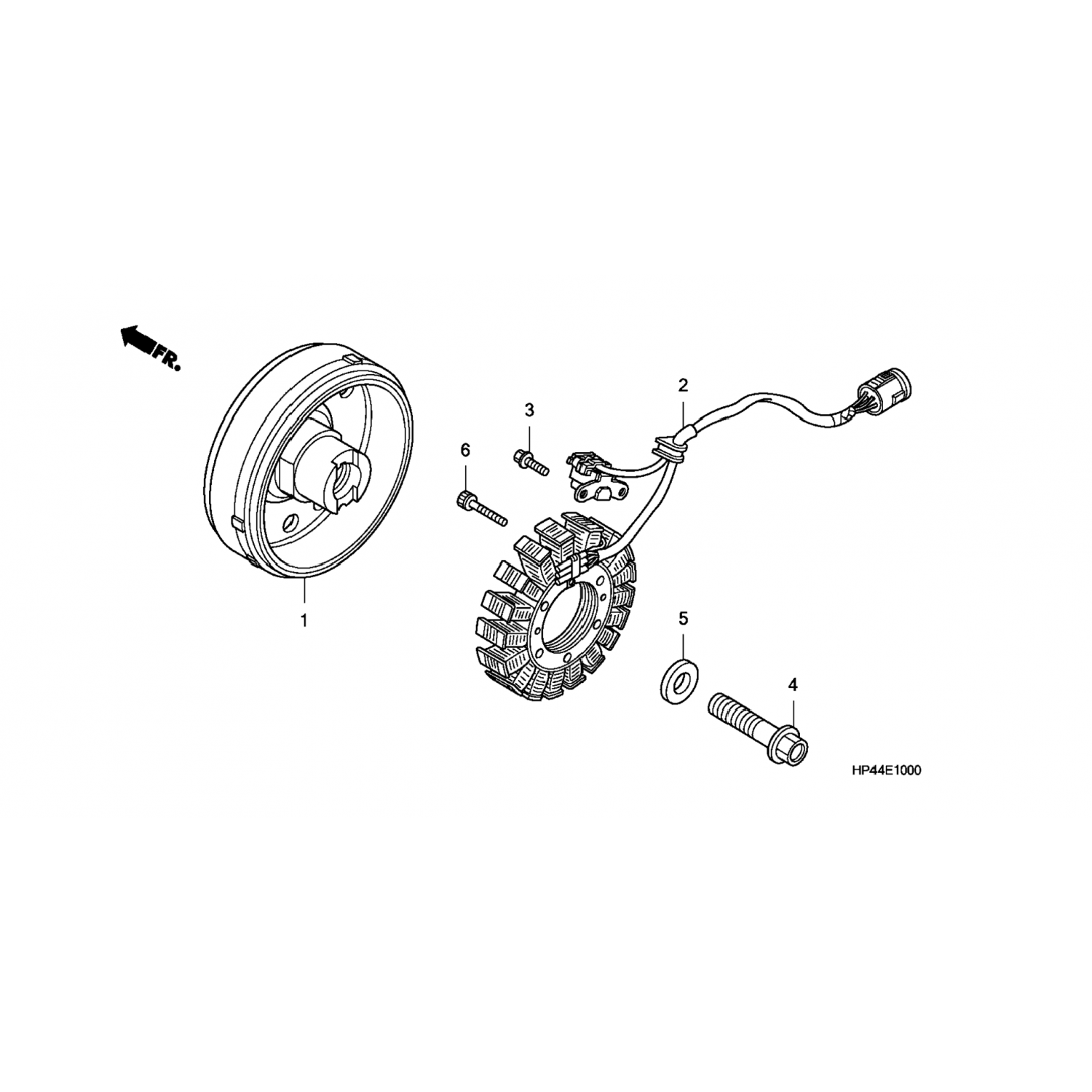 FR.

2

3

6

1

5

4

HP44E1000