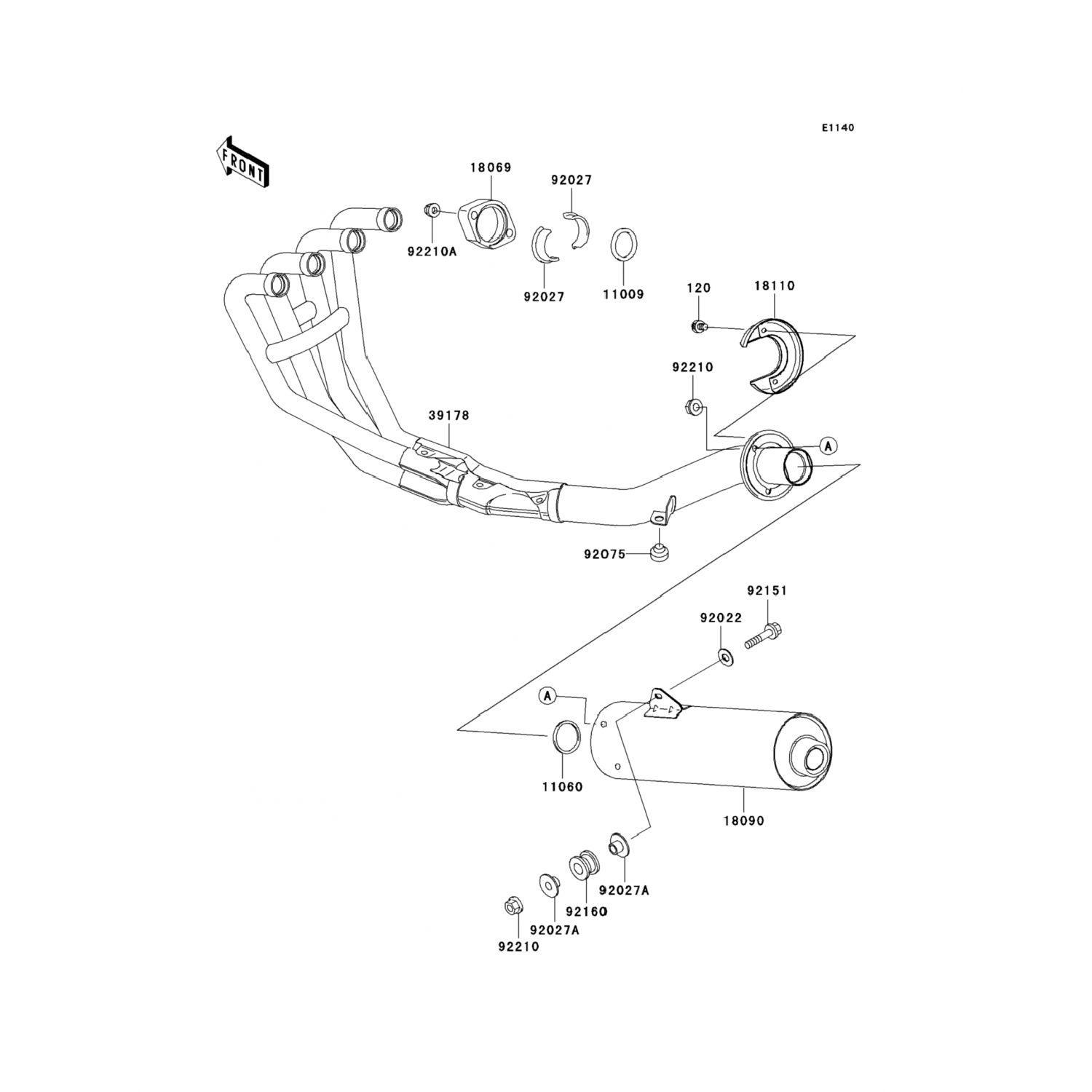 E1140

FRONT

18069

92027

92210A

92027

11009

120

18110

92210

39178

A

92075

92151

92022

A

11060

18090

92027A

92160

92027A

92210