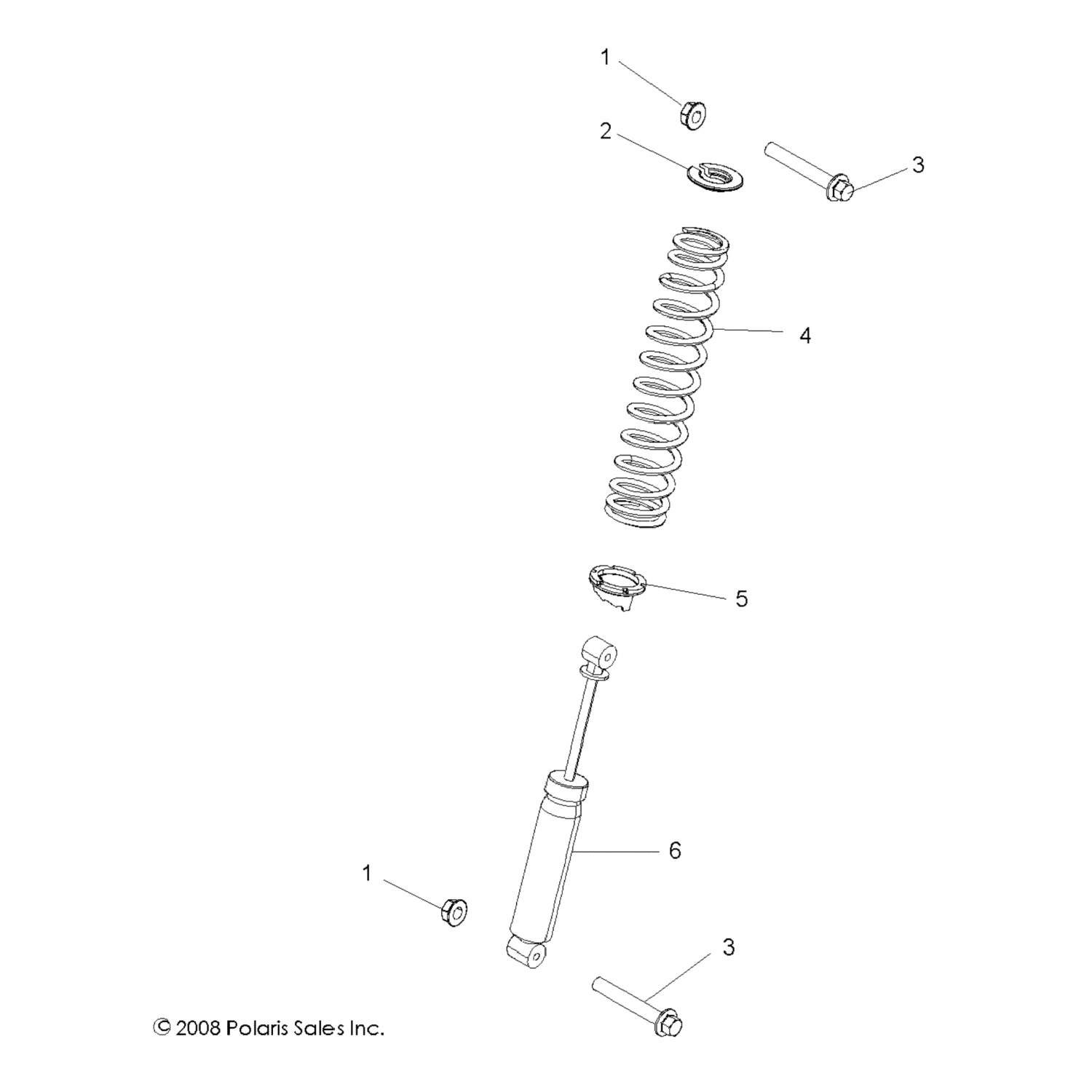 1

2

3

4

5

6

1

3

© 2008 Polaris Sales Inc.