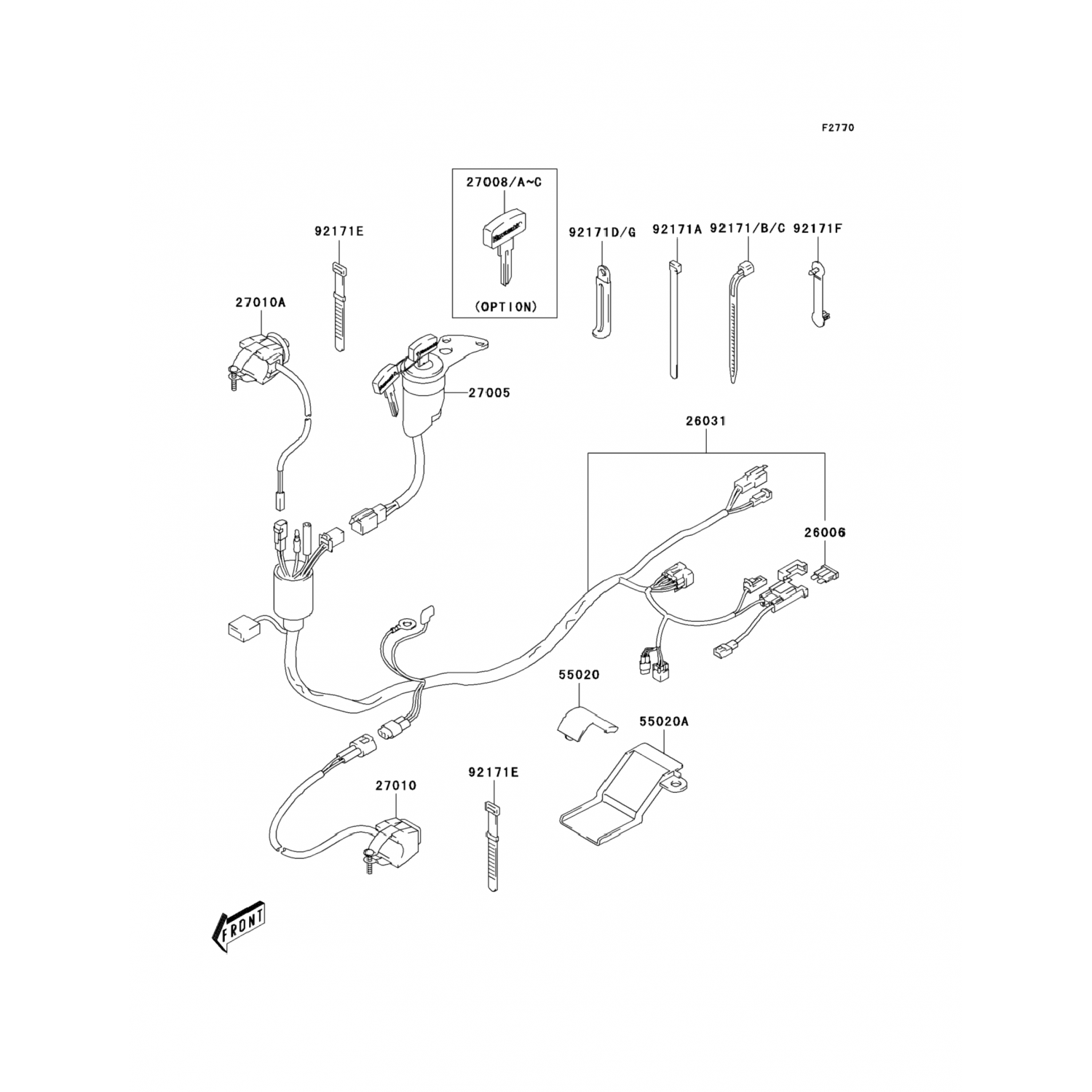 F2770

27008/A~C

(OPTION)

92171E

92171D/G

92171A

92171/B/C

92171F

27010A

27005

26031

26006

55020

55020A

27010

92171E

FRONT