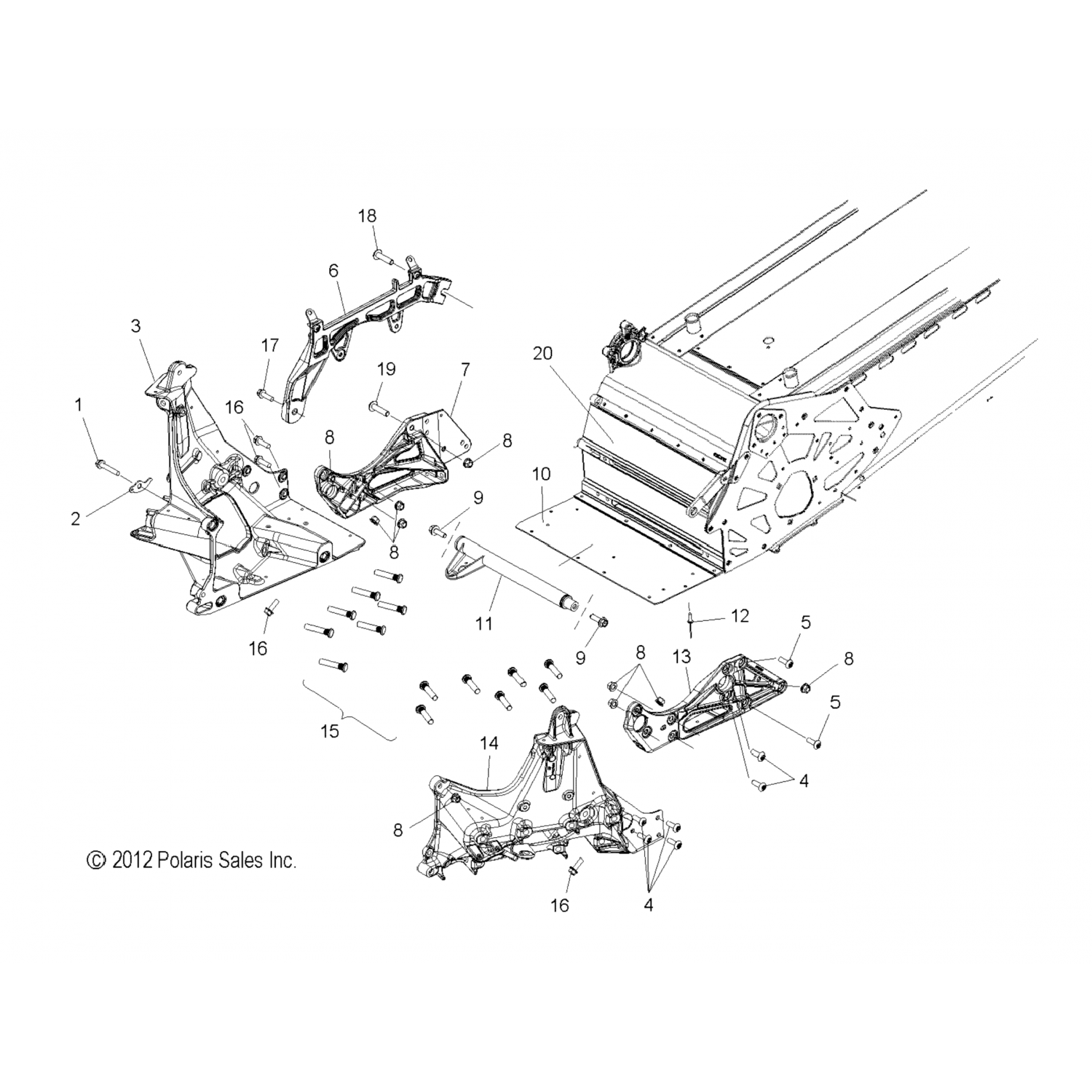 18
6
3
17
19
7
20
1
16
8
8
2
10
9
8
11
12
5
16
9
8
13
8
5
15
14
4
8
© 2012 Polaris Sales Inc.
16
4