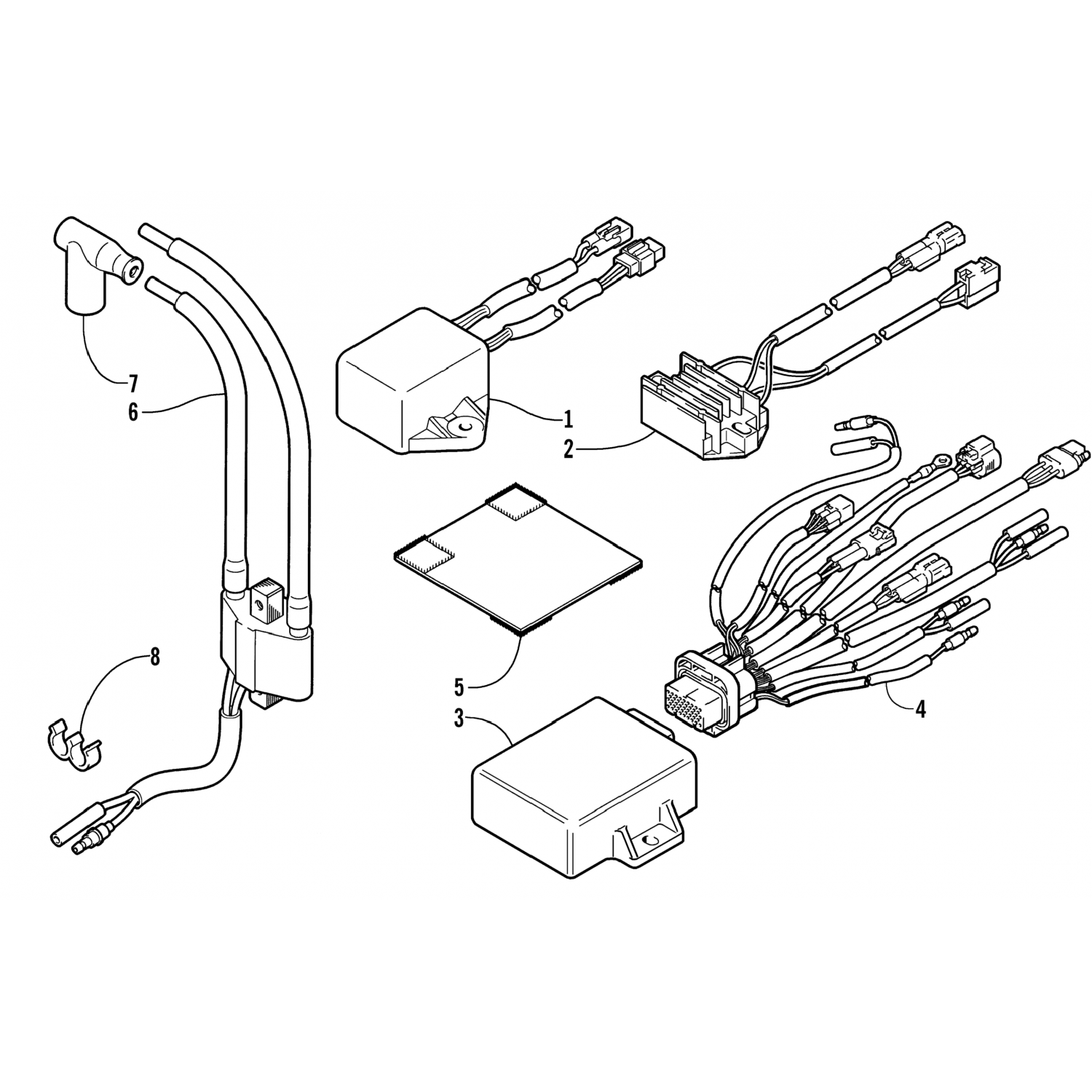 7
6
1
2
8
5
3
4