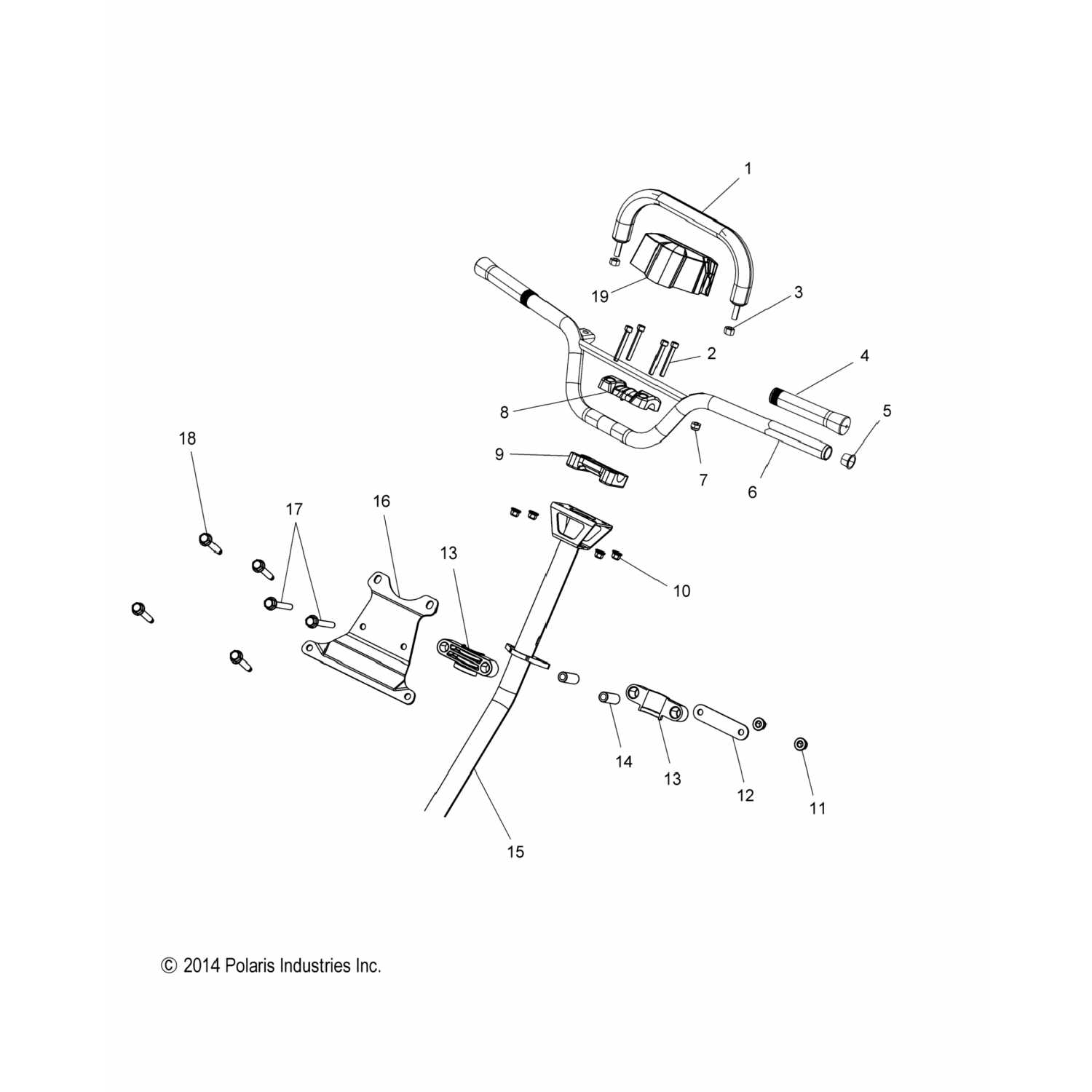 1

19

3

2

4

5

8

9

7

6

18

17

16

13

10

14

13

12

11

15

© 2014 Polaris Industries Inc.