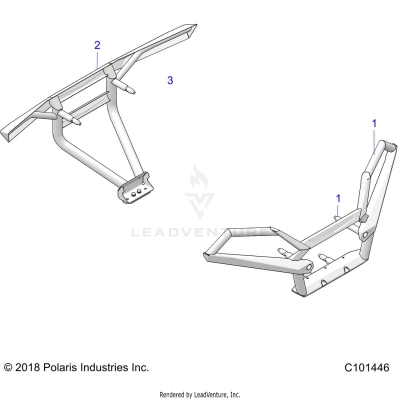 2

3

1

1

LEADVENTURE

© 2018 Polaris Industries Inc.

C101446

Rendered by LeadVenture, Inc.