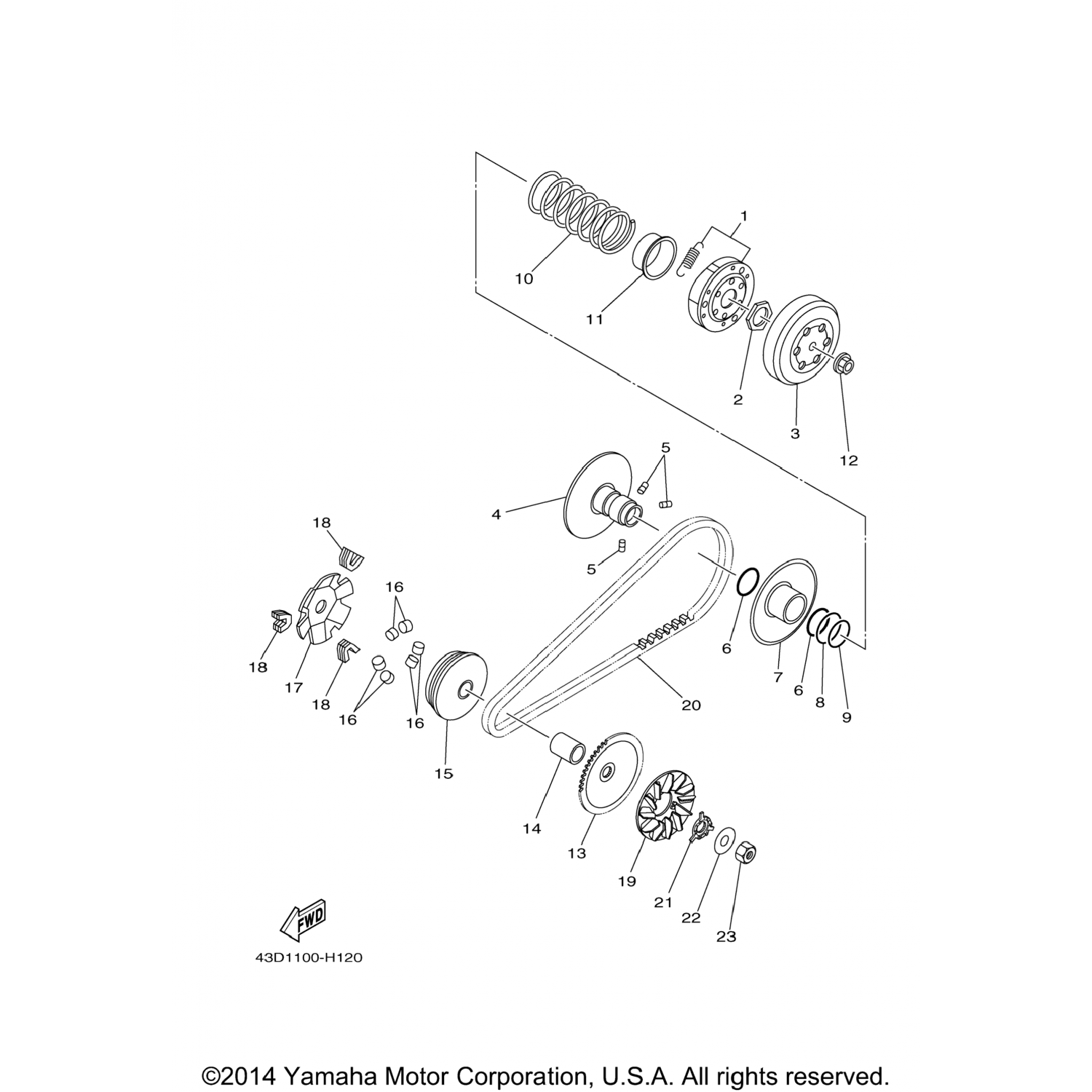 1
10
11
2
3
12
5
4
5
18
16
6
7
6
8
9
18
17
18
16
16
20
15
14
13
19
21
22
23
FWD
43D1100-H120

©2014 Yamaha Motor Corporation, U.S.A. All rights reserved.