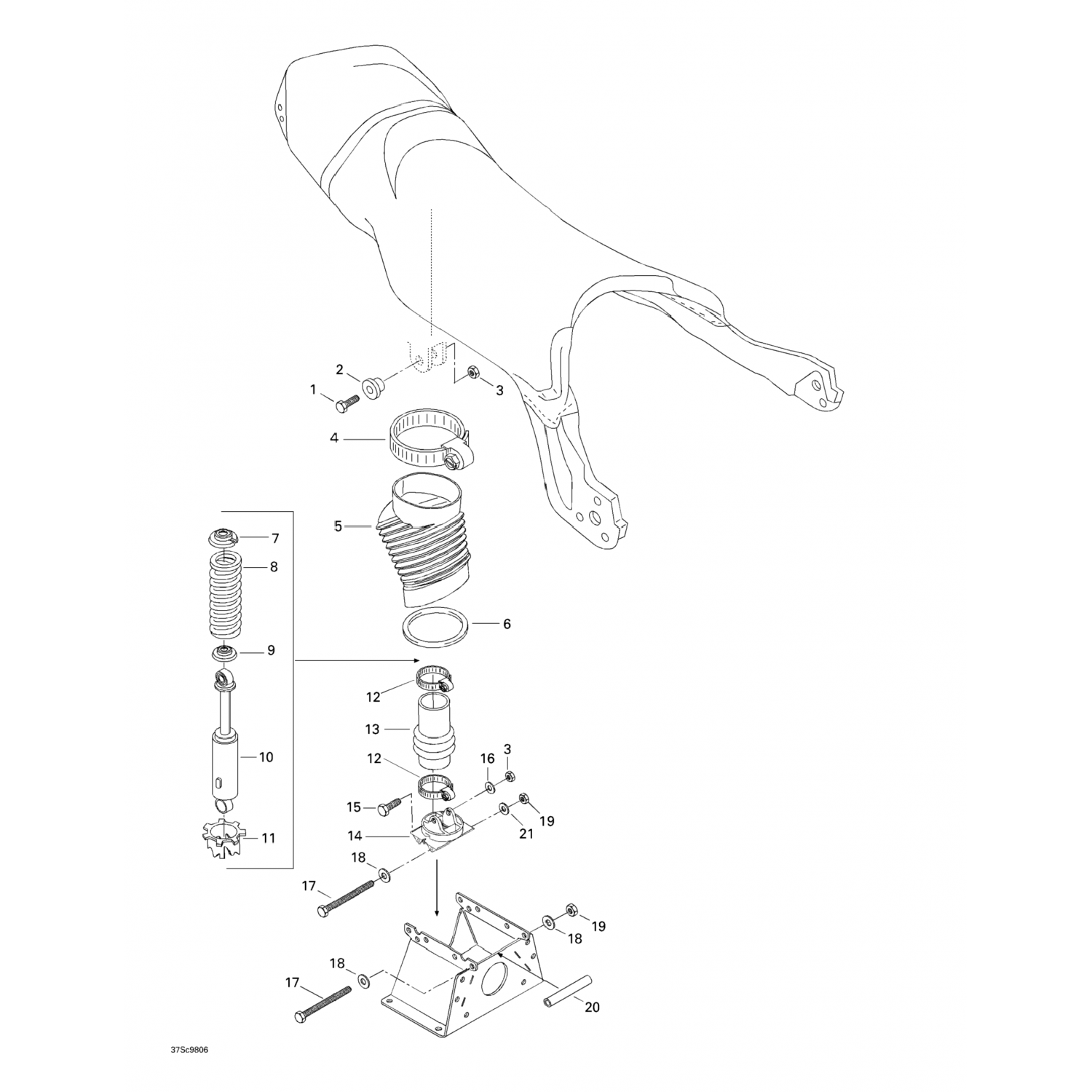 2
1
3
4
5
7
8
6
9
12
13
10
12
16
3
15
19
21
14
11
18
17
19
18
18
17
20
37Sc9806