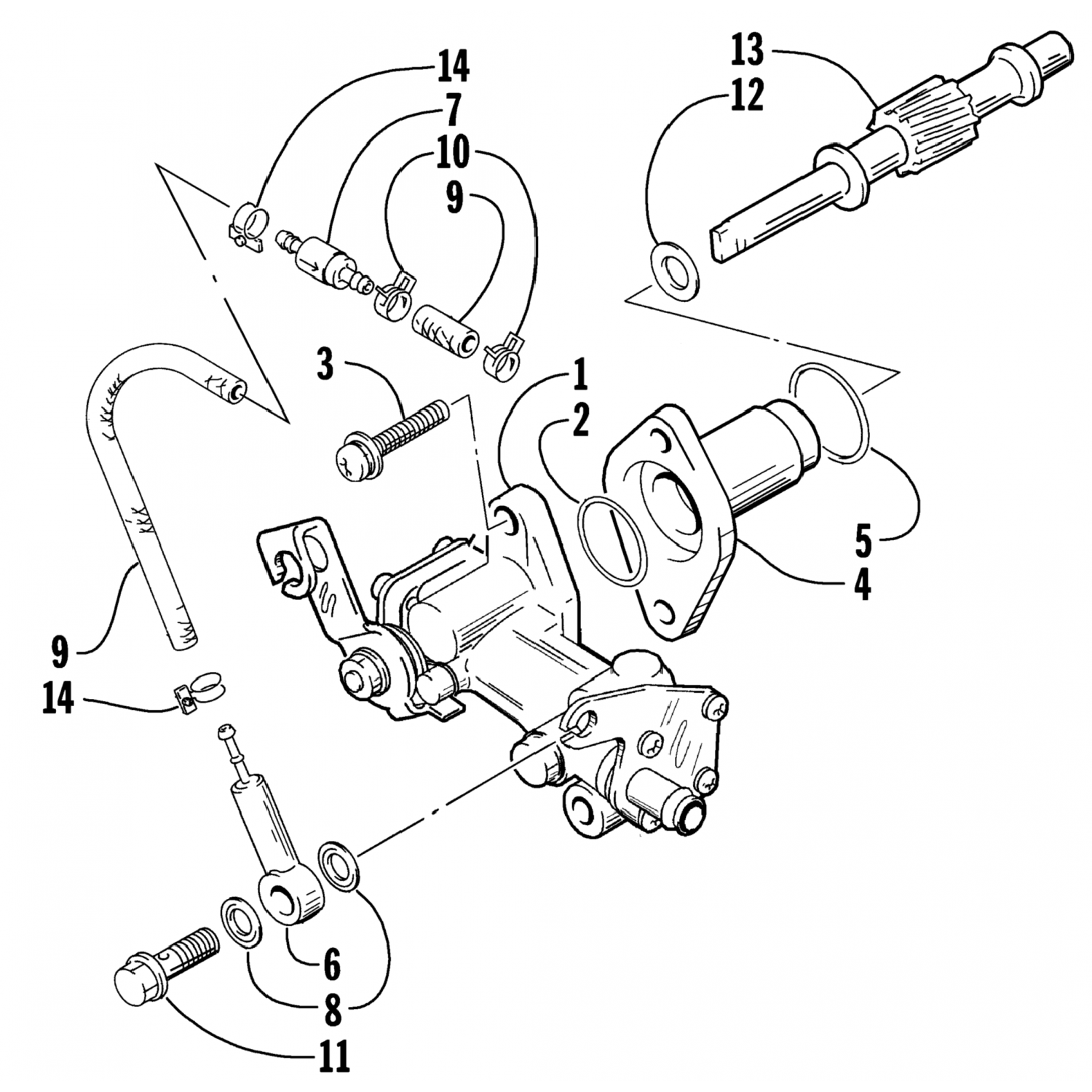 14
7
10
9
13
12
3
1
2
5
4
9
14
6
8
11