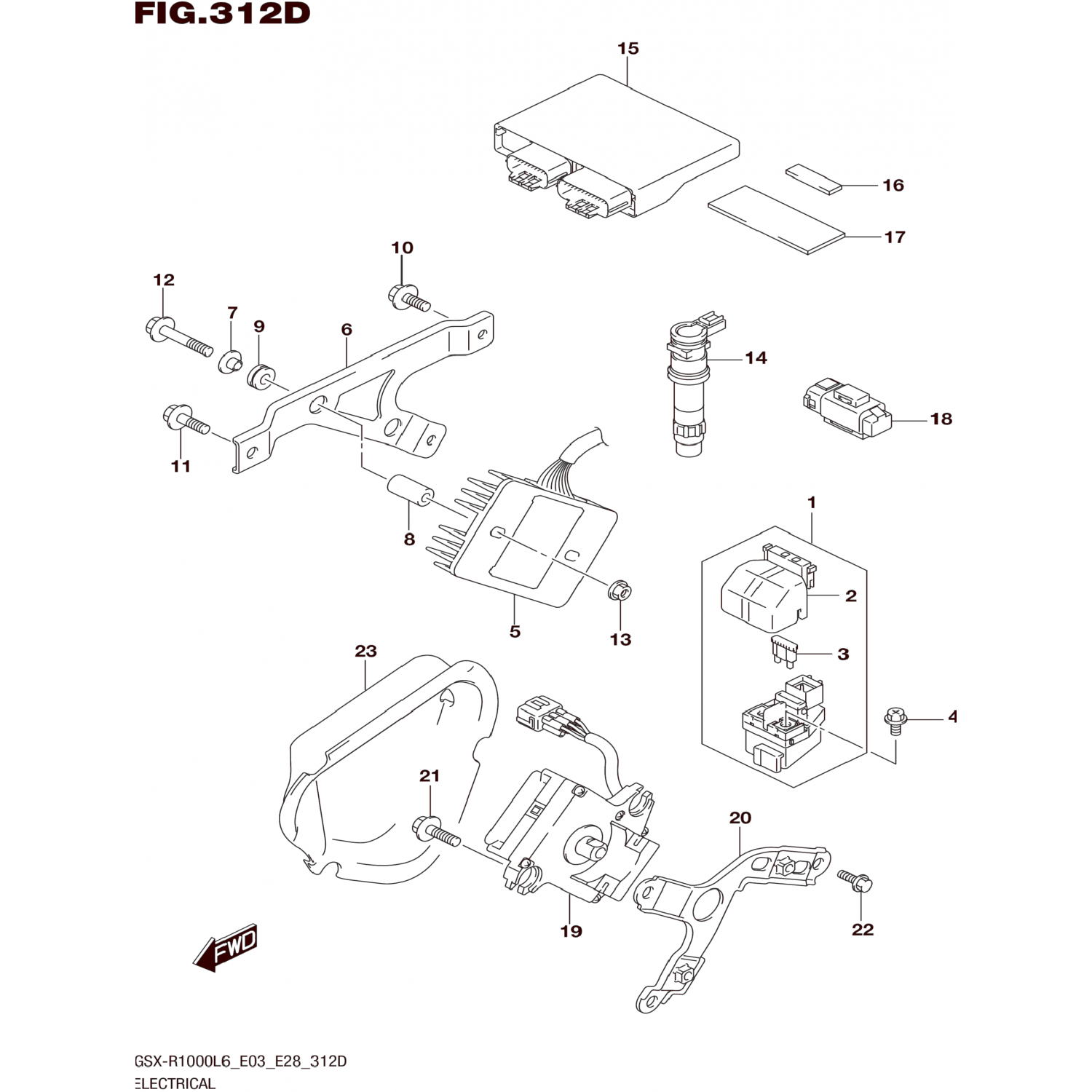 FIG.312D

15
16
17
10
12
7
9
6
14
18
11
8
1
2
5
13
3
23
4
21
20
19
22
FWD

GSX-R1000L6_E03_E28_312D
ELECTRICAL