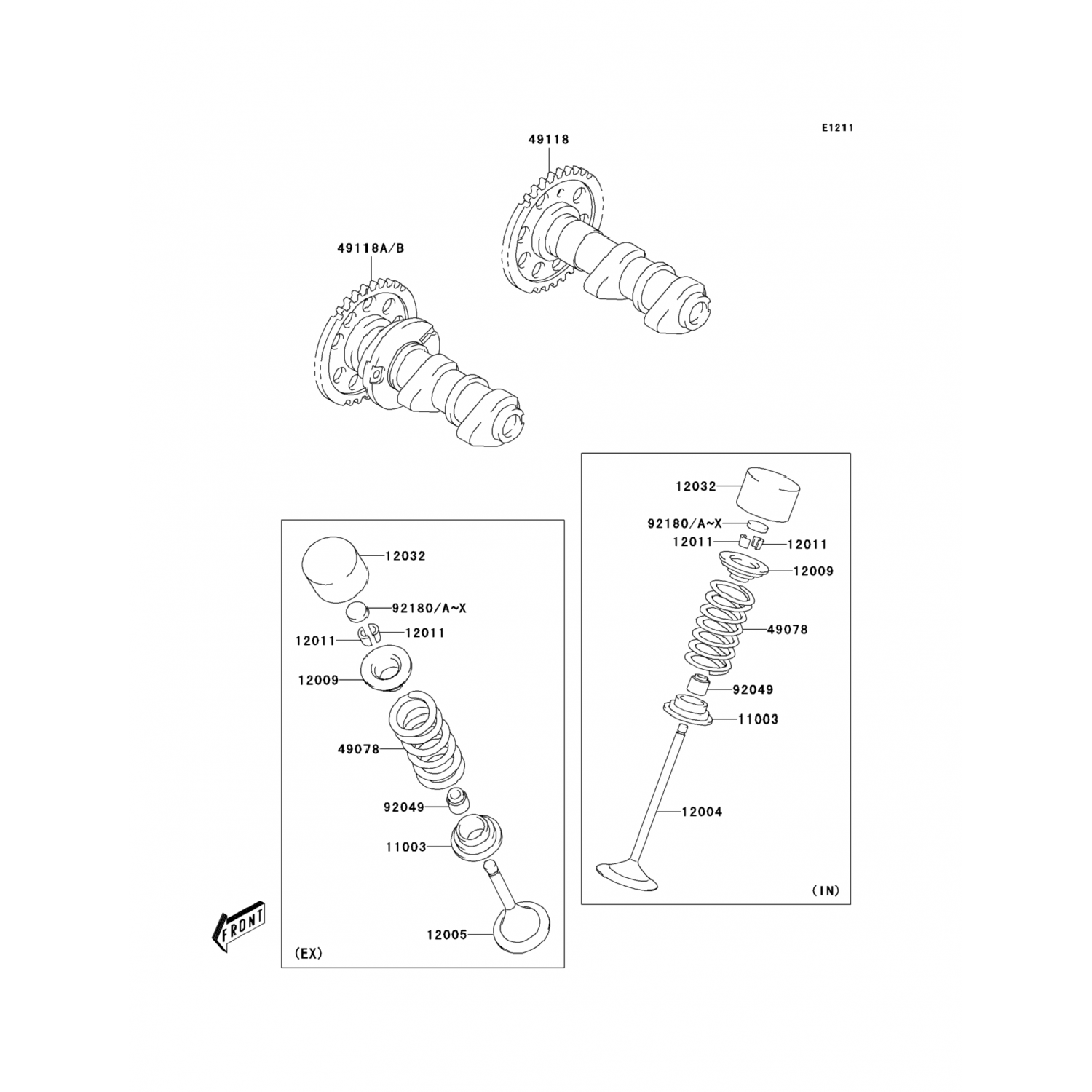 E1211

49118

49118A/B

12032

92180/A~X

12011

12011

12009

49078

92049

11003

12004

(IN)

12032

92180/A~X

12011

12011

12009

49078

92049

11003

12005

(EX)

FRONT