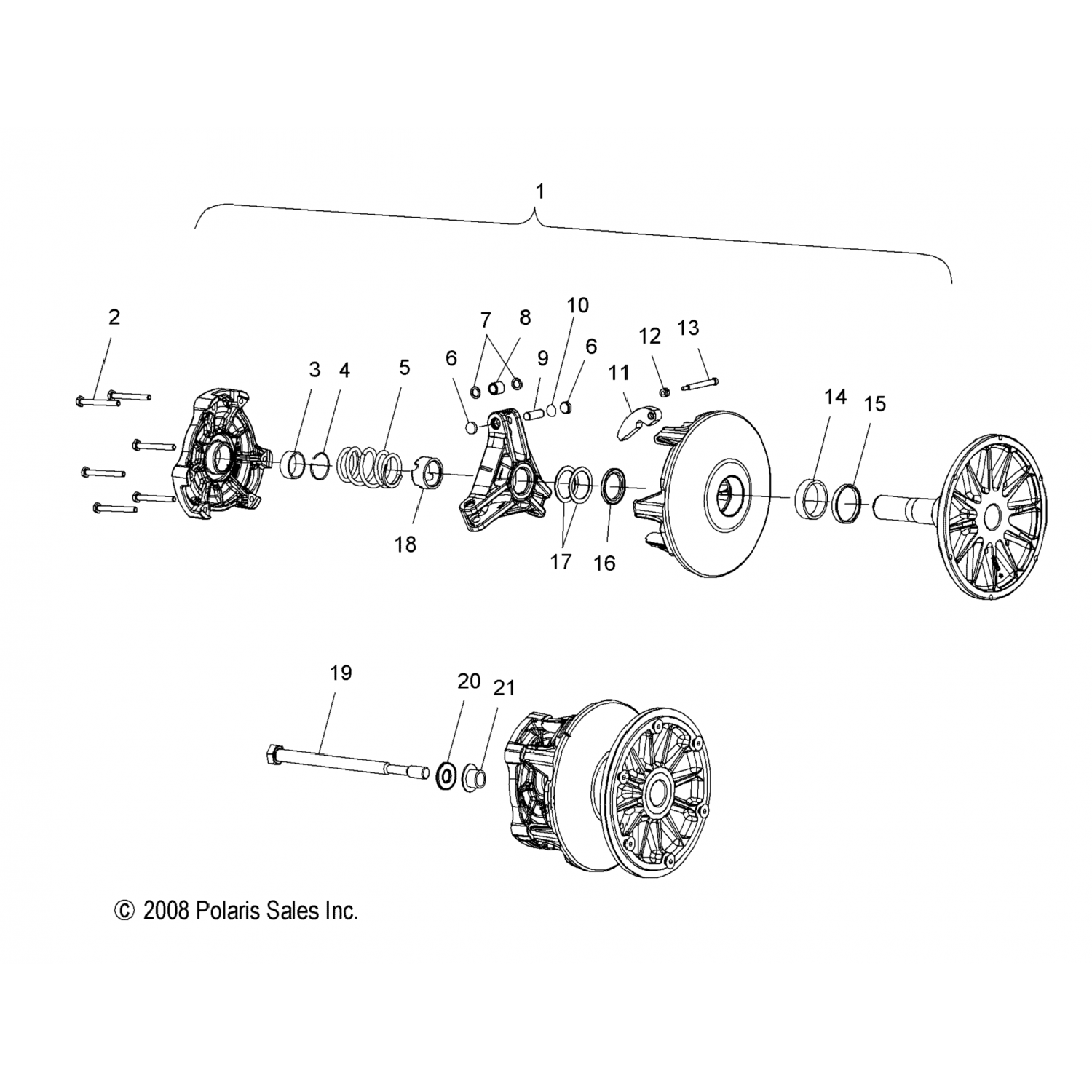 1

2

3 4 5 6 7 8 9 10 6 11 12 13 14 15

18 17 16

19 20 21

© 2008 Polaris Sales Inc.