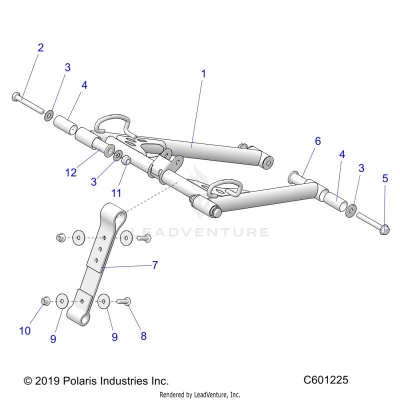 2
3
4
1
6
4
3
5
12
3
11
LEADVENTURE
7
10
9
9
8
© 2019 Polaris Industries Inc.
C601225
Rendered by LeadVenture, Inc.