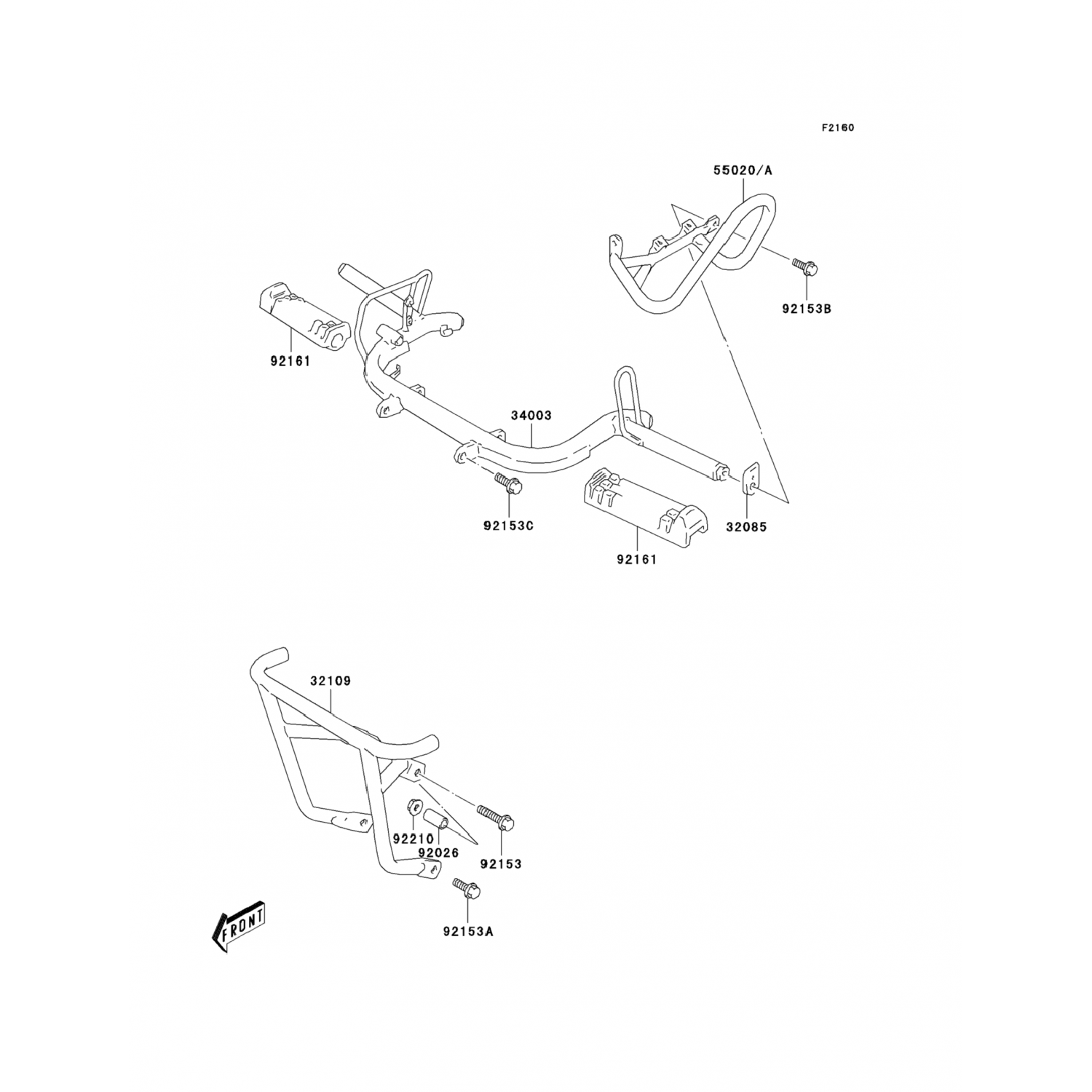 F2160

55020/A

92153B

92161

34003

92153C

32085

92161

32109

92210

92026

92153

92153A

FRONT