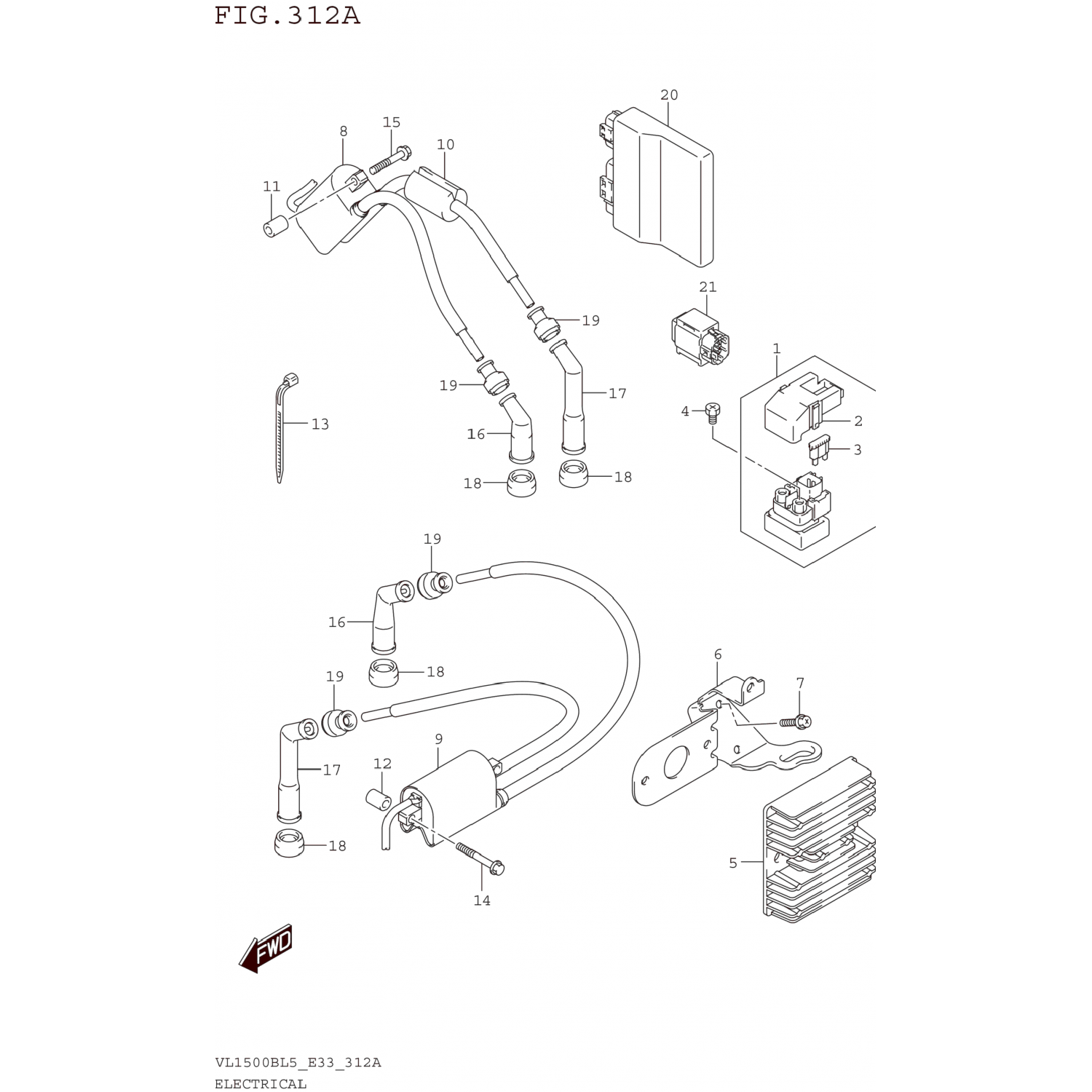 FIG.312A

20
8
15
10
11
21
19
1
19
17
4
2
13
16
3
18
18
19
16
18
6
19
7
9
12
17
18
5
14
FWD

VL1500BL5_E33_312A
ELECTRICAL