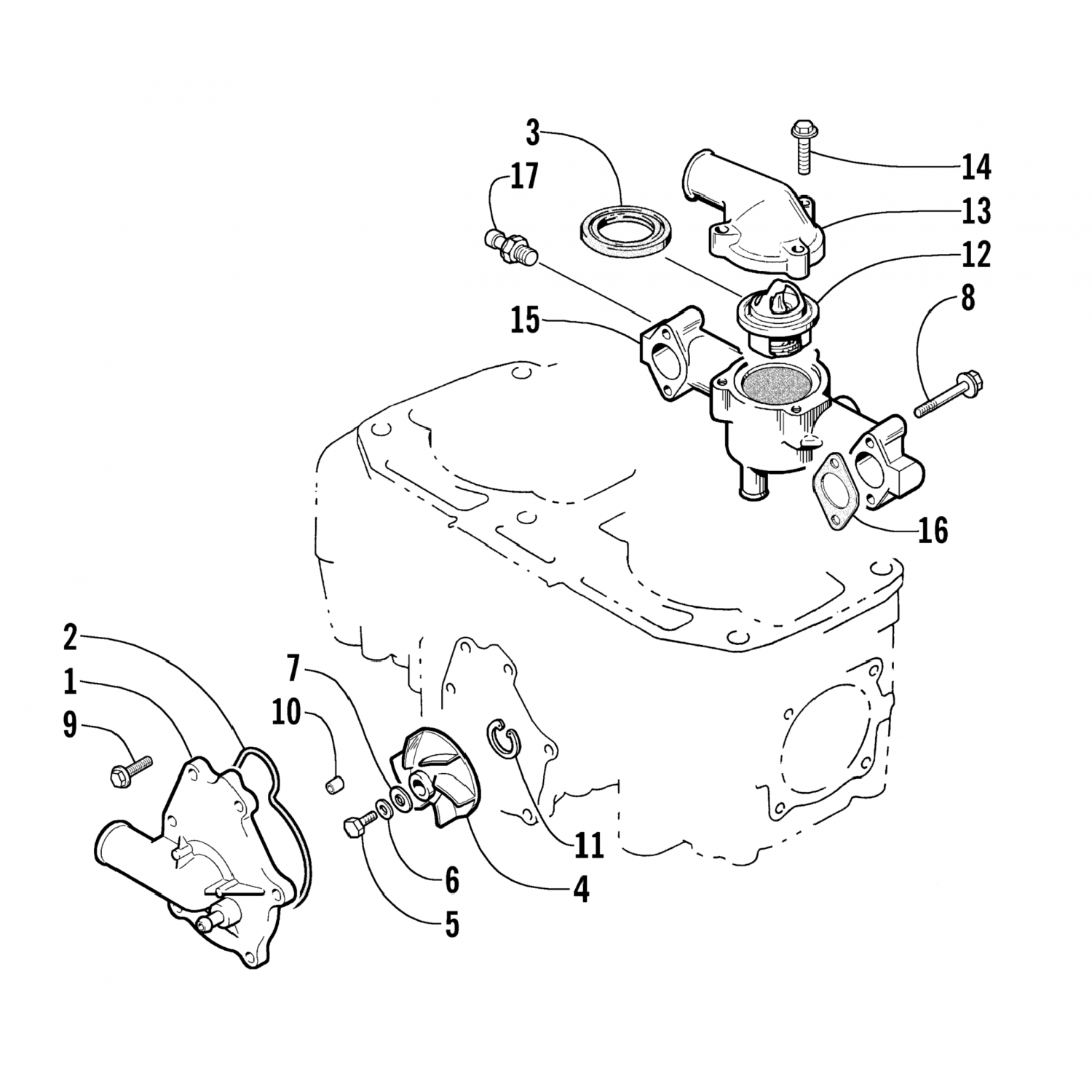 3
17
14
13
12
8
15
16
2
1
9
7
10
11
6
4
5