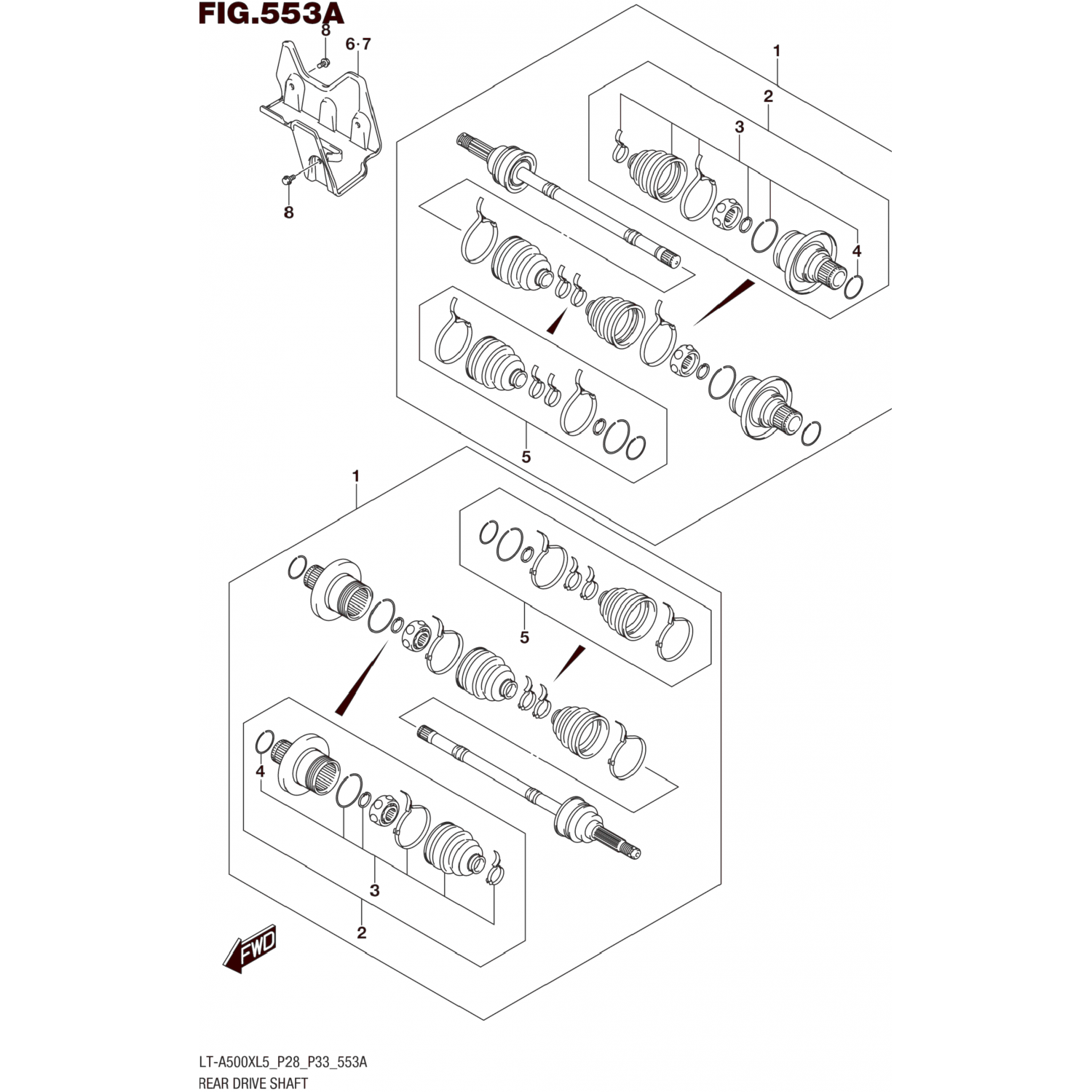 FIG.553A

8
6·7
8

1
2
3
4
5

1
5
4
3
2

FWD

LT-A500XL5_P28_P33_553A
REAR DRIVE SHAFT