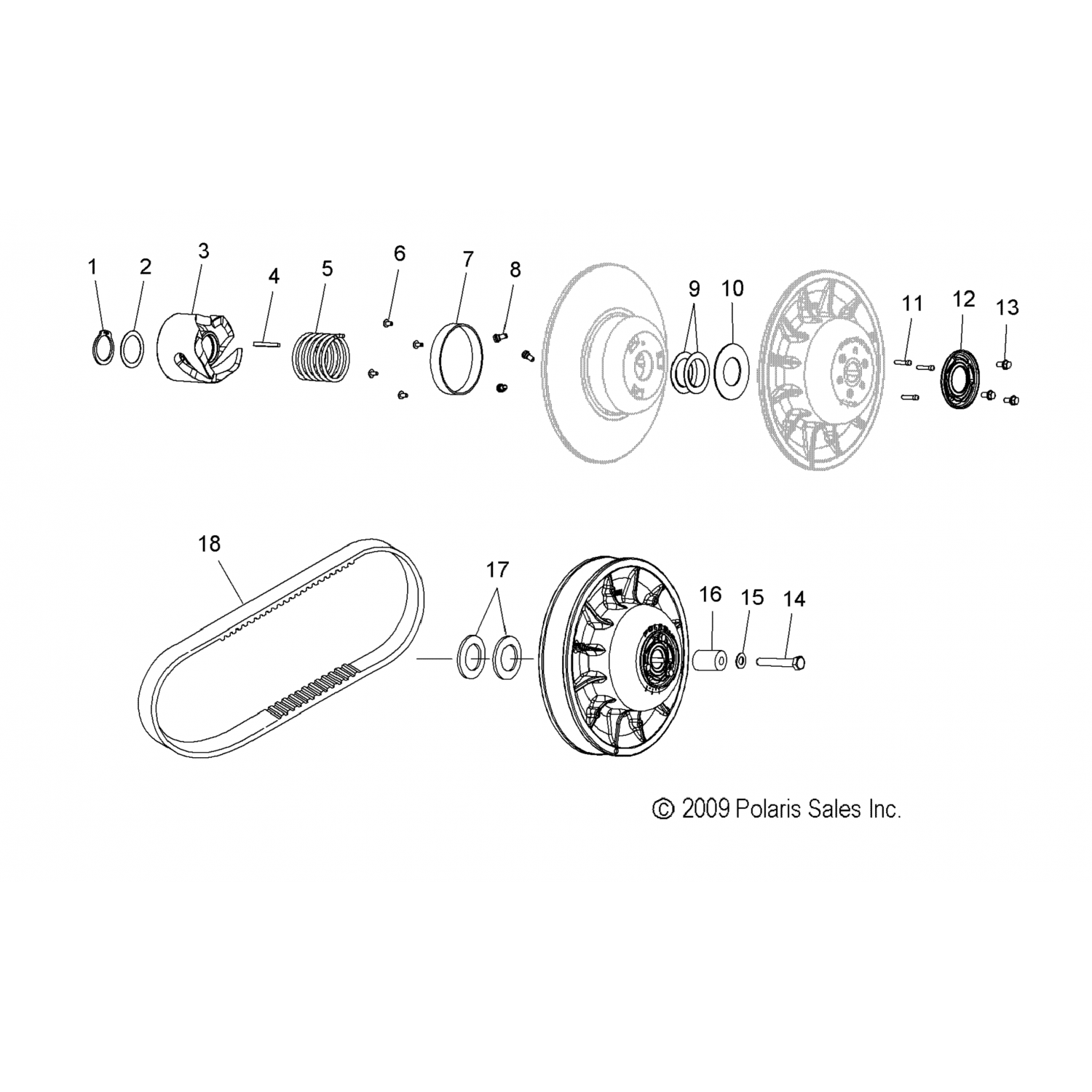 1 2 3 4 5 6 7 8 9 10 11 12 13

18 17 16 15 14

© 2009 Polaris Sales Inc.