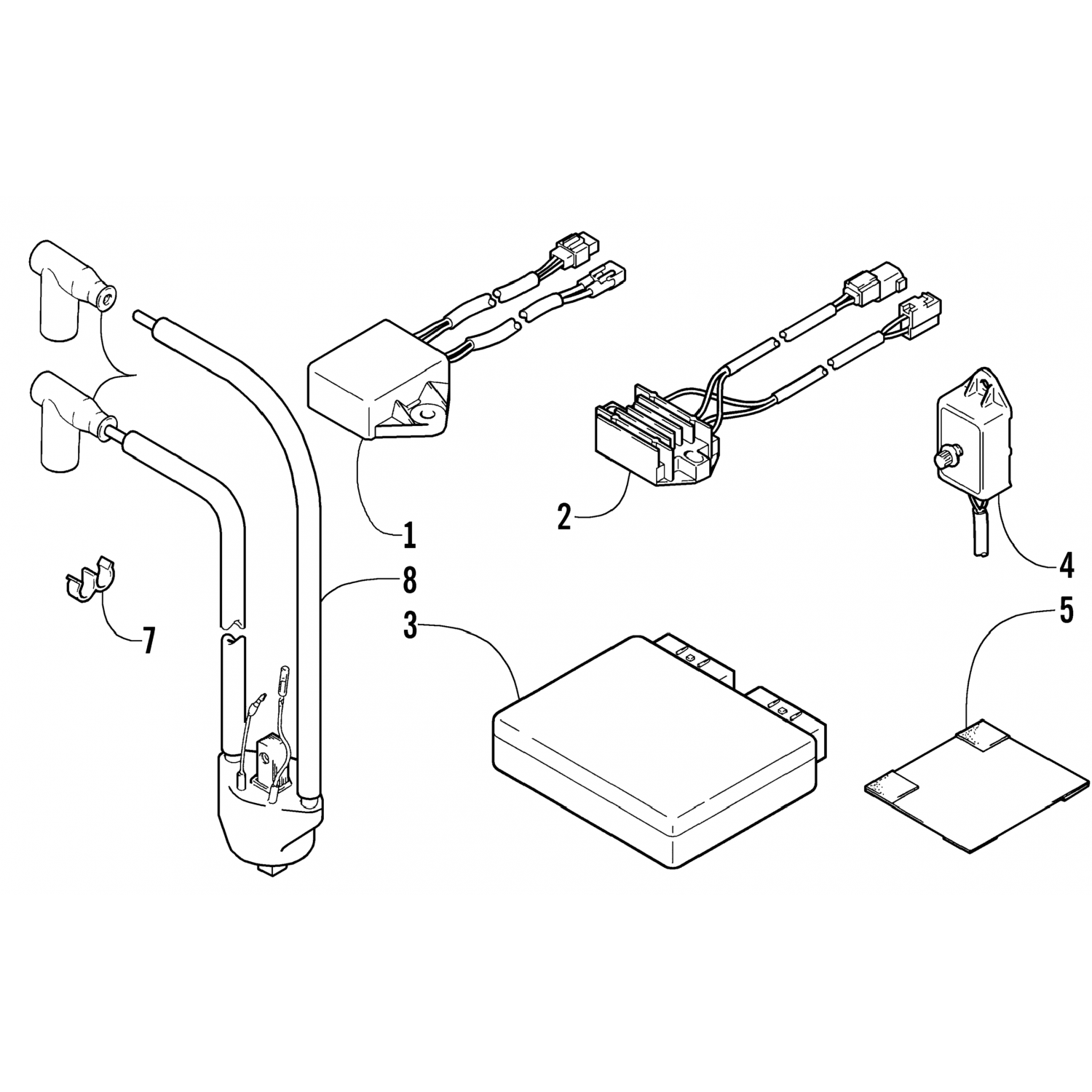 1
2
4
8
3
5
7